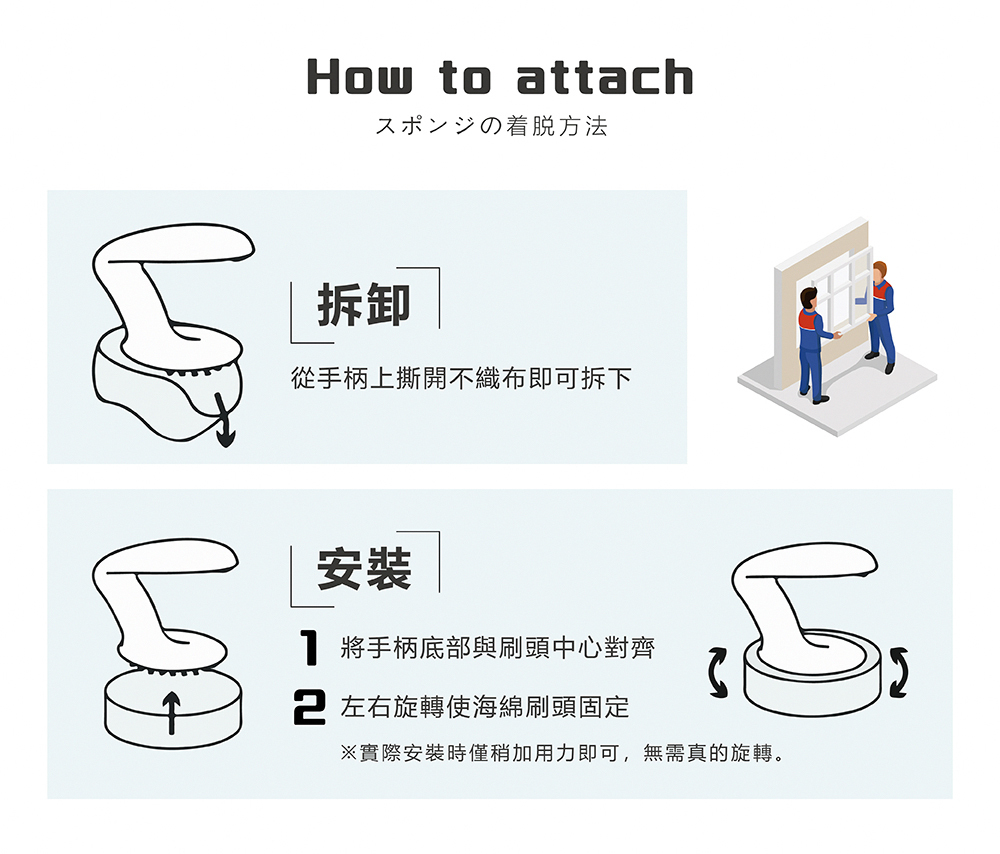 How to attach
スポンジの着脱方法

拆卸
從手柄上撕開不織布即可拆下

安裝
1 將手柄底部與刷頭中心對齊
2 左右旋轉使海綿刷頭固定
※實際安裝時僅稍加用力即可，無需真的旋轉。