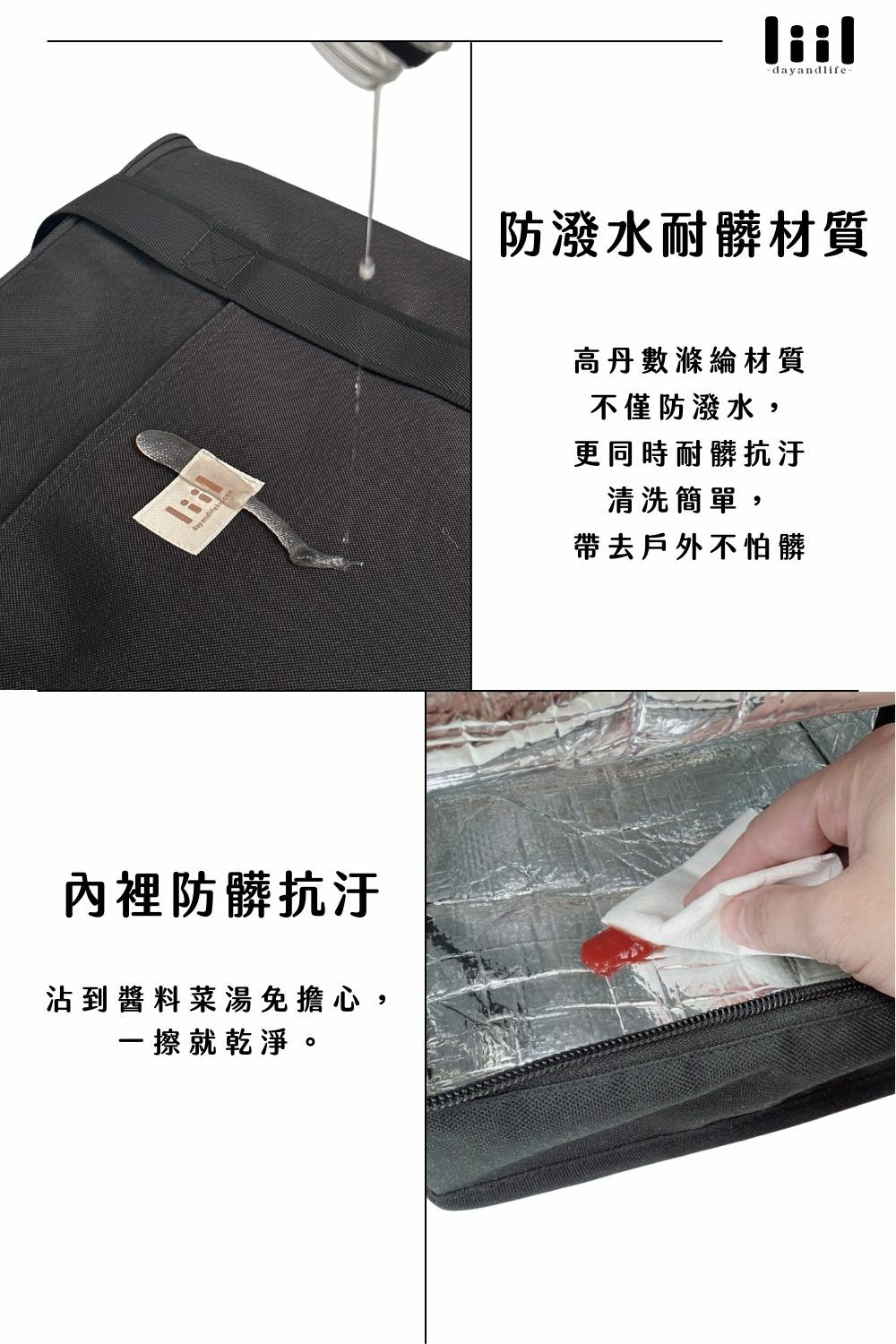 liil
-dayandlife-

防潑水耐髒材質

高丹數滌綸材質
不僅防潑水，
更同時耐髒抗汙
清洗簡單，
帶去戶外不怕髒

liil
dayandlife.com

內裡防髒抗汙

沾到醬料菜湯免擔心，
一擦就乾淨。