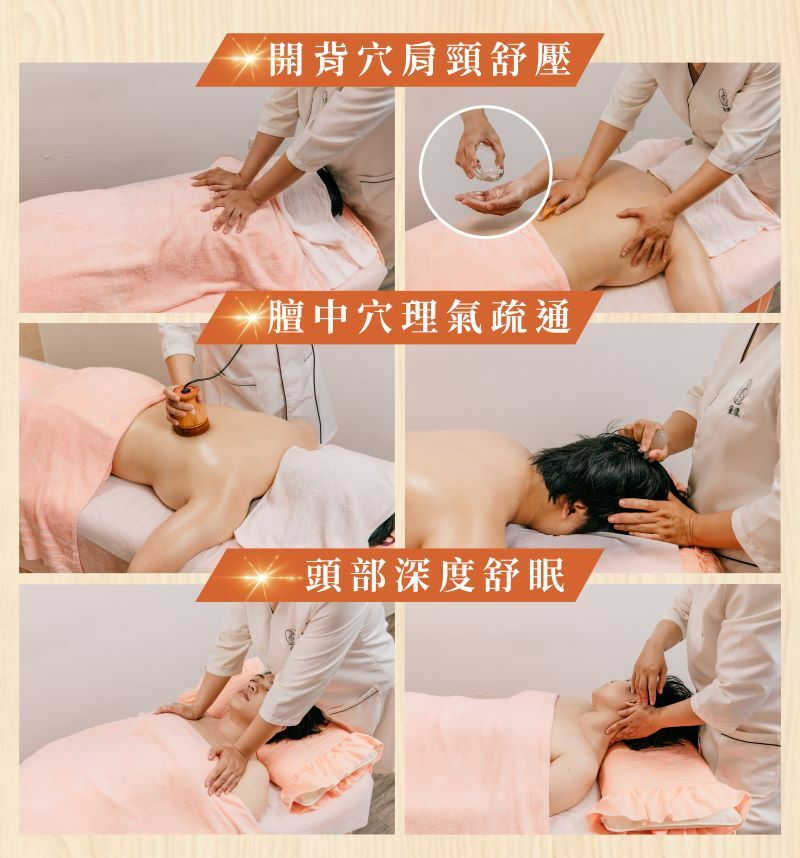 開背穴肩頸舒壓

膻中穴理氣疏通

頭部深度舒眠