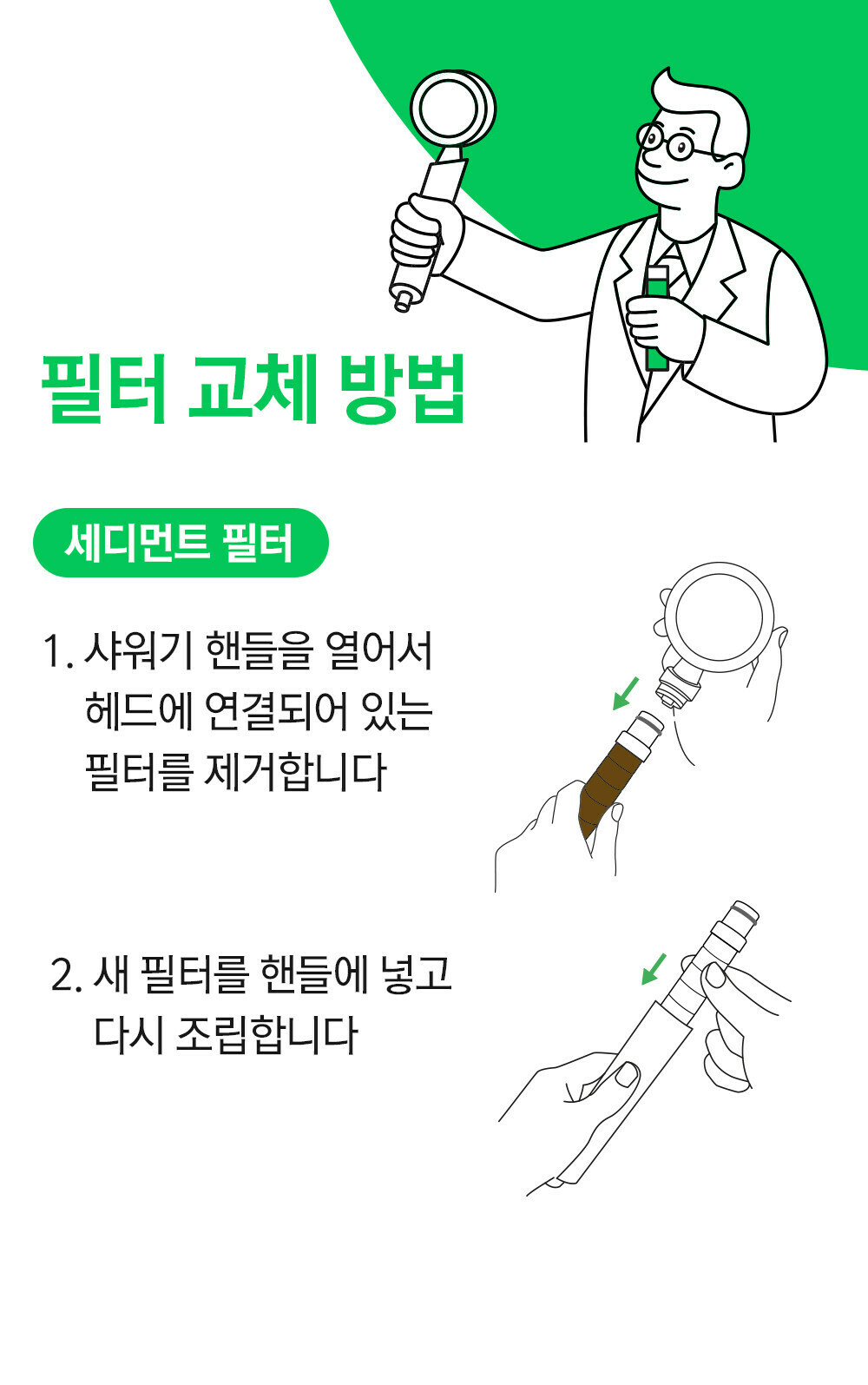 필터 교체 방법

세디먼트 필터

1. 샤워기 핸들을 열어서 헤드에 연결되어 있는 필터를 제거합니다

2. 새 필터를 핸들에 넣고 다시 조립합니다