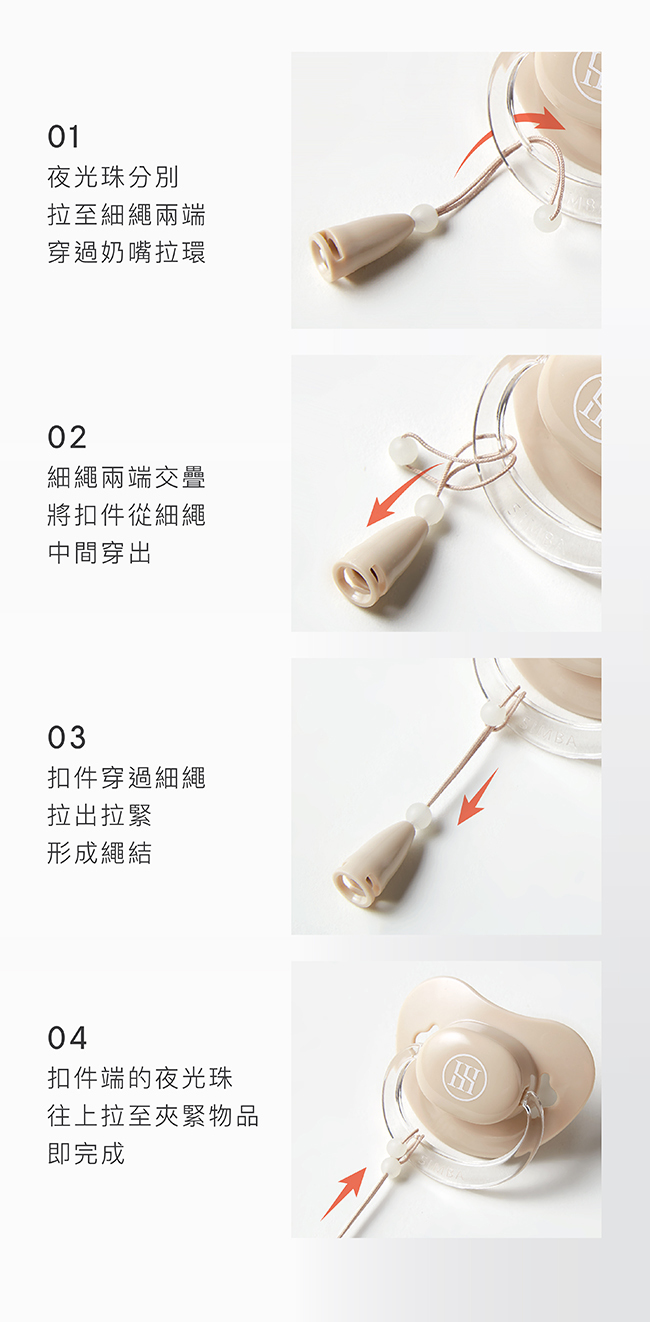 01
夜光珠分別
拉至細繩兩端
穿過奶嘴拉環

02
細繩兩端交疊
將扣件從細繩
中間穿出

03
扣件穿過細繩
拉出拉緊
形成繩結

04
扣件端的夜光珠
往上拉至夾緊物品
即完成