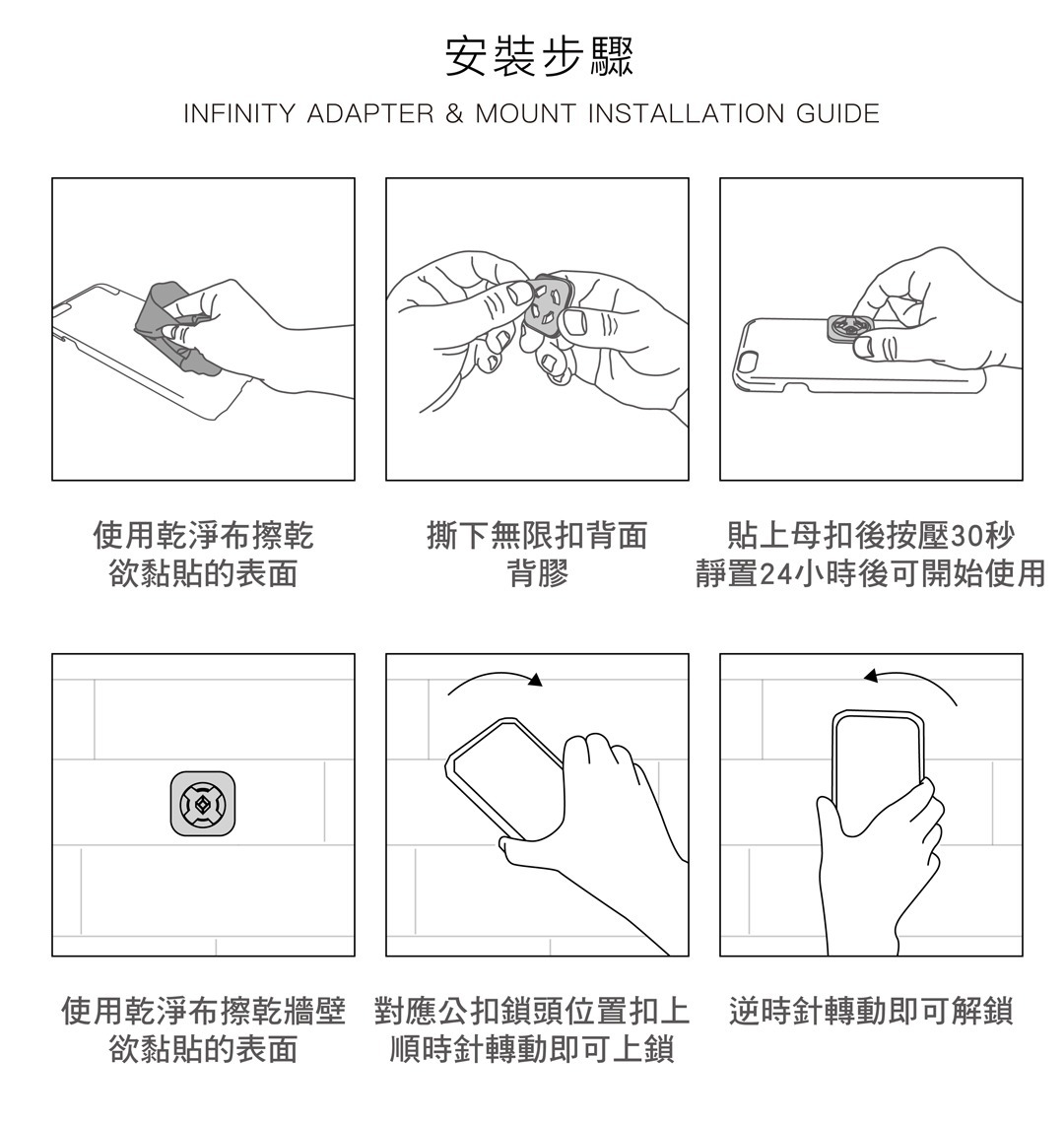 安裝步驟

INFINITY ADAPTER & MOUNT INSTALLATION GUIDE

使用乾淨布擦乾
欲黏貼的表面

撕下無限扣背面
背膠

貼上母扣後按壓30秒
靜置24小時後可開始使用

使用乾淨布擦乾牆壁
欲黏貼的表面

對應公扣鎖頭位置扣上
順時針轉動即可上鎖

逆時針轉動即可解鎖