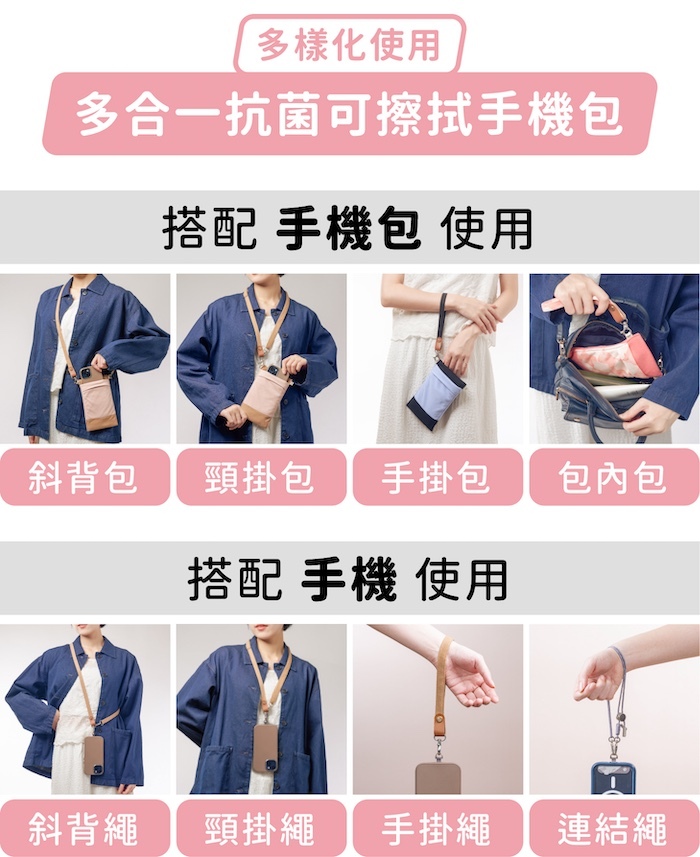 多樣化使用

多合一抗菌可擦拭手機包

搭配 手機包 使用

斜背包

頸掛包

手掛包

包內包

搭配 手機 使用

斜背繩

頸掛繩

手掛繩

連結繩