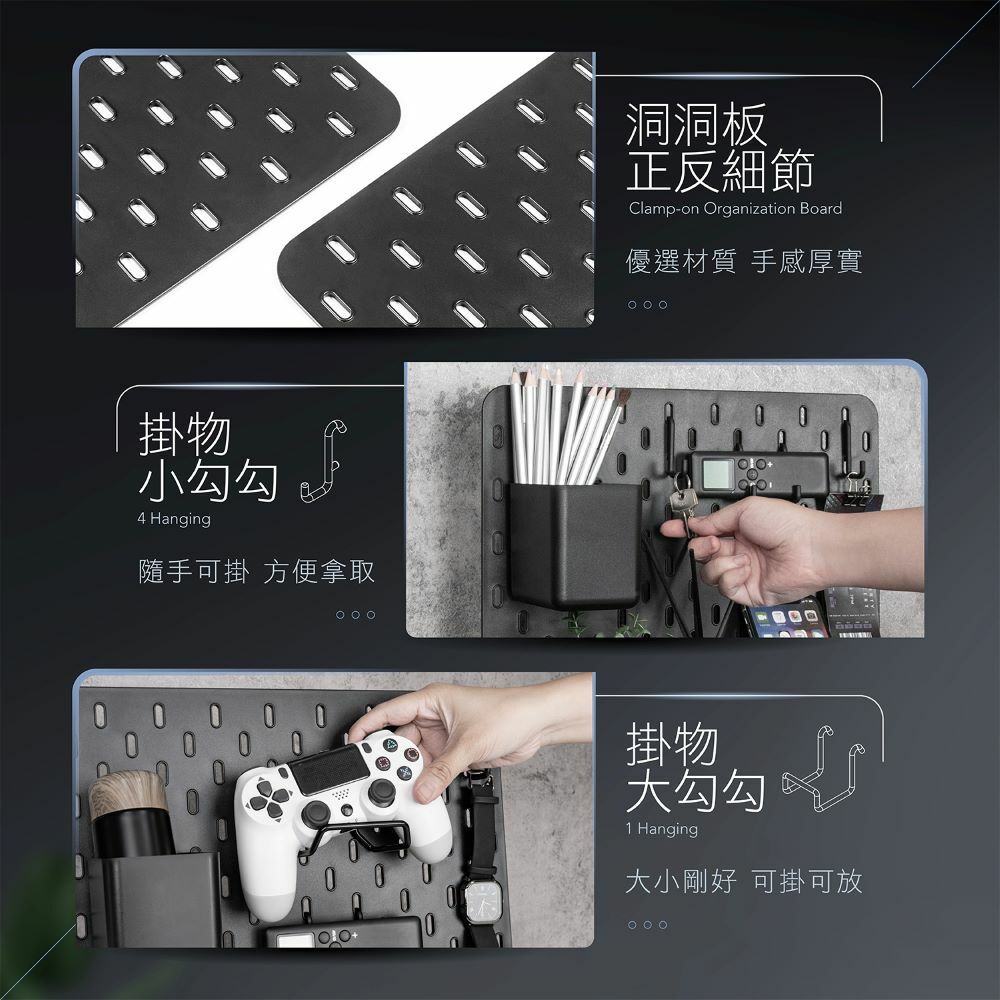 洞洞板
正反細節
Clamp-on Organization Board

優選材質 手感厚實

掛物
小勾勾
4 Hanging

隨手可掛 方便拿取

掛物
大勾勾
1 Hanging

大小剛好 可掛可放