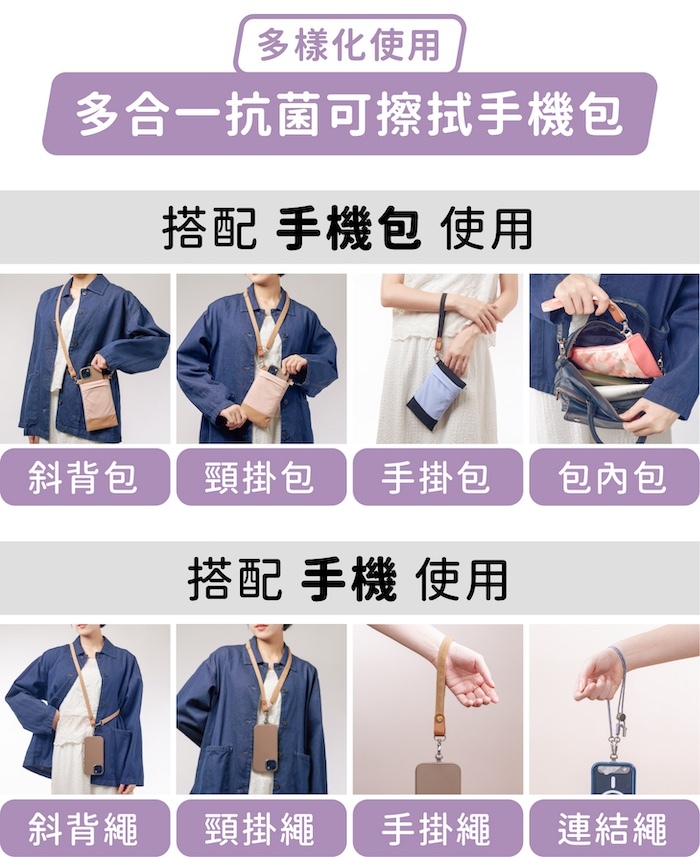 多樣化使用

多合一抗菌可擦拭手機包

搭配 手機包 使用

斜背包

頸掛包

手掛包

包內包

搭配 手機 使用

斜背繩

頸掛繩

手掛繩

連結繩