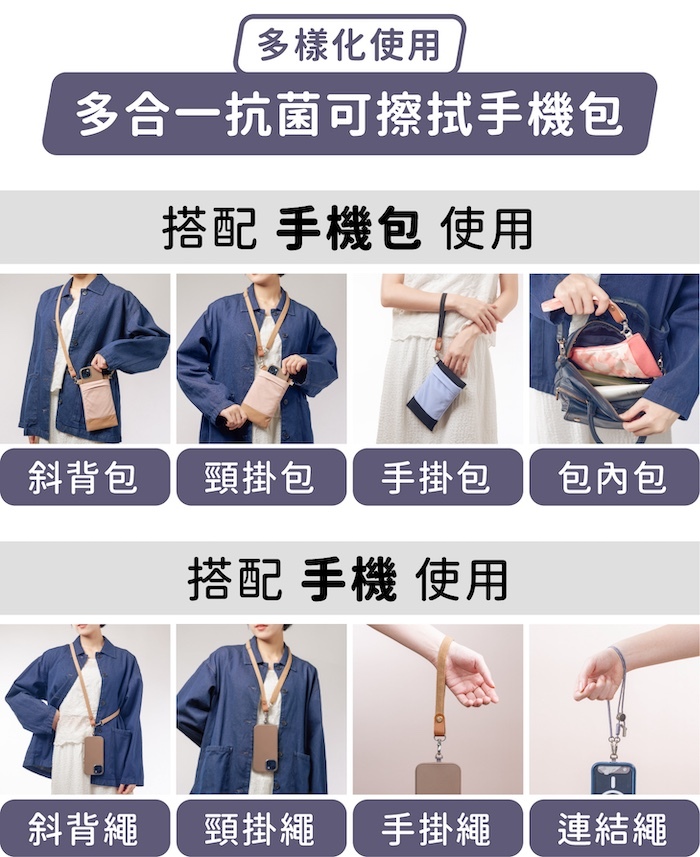 多樣化使用

多合一抗菌可擦拭手機包

搭配 手機包 使用

斜背包

頸掛包

手掛包

包內包

搭配 手機 使用

斜背繩

頸掛繩

手掛繩

連結繩