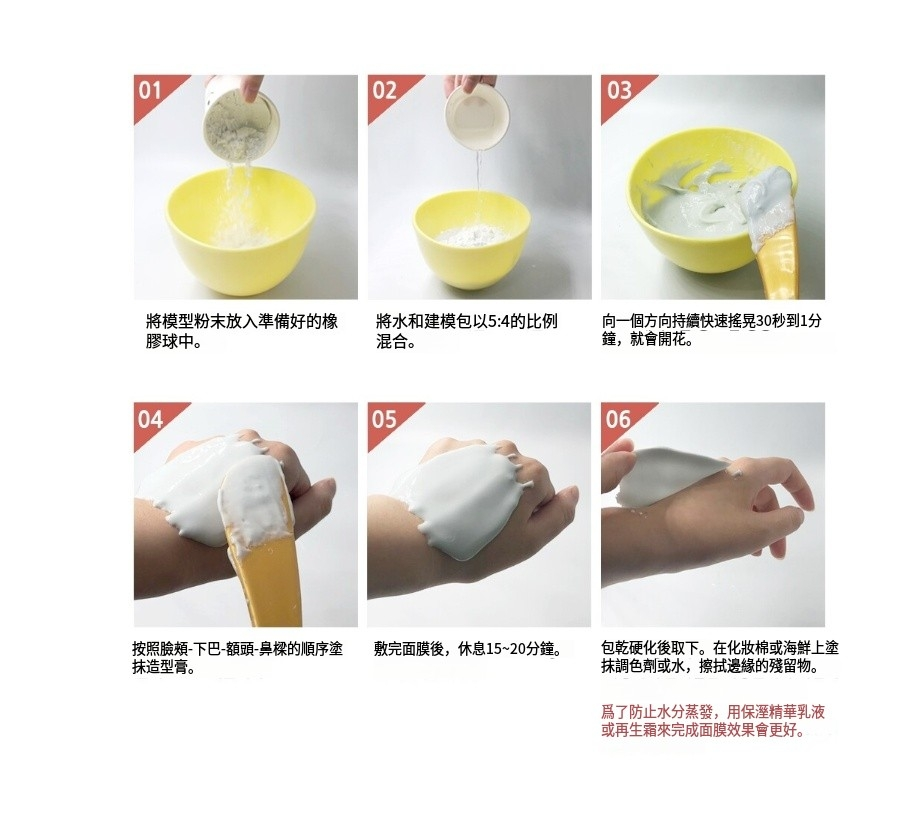 01

將模型粉末放入準備好的橡膠球中。

02

將水和建模包以5:4的比例混合。

03

向一個方向持續快速搖晃30秒到1分鐘，就會開花。

04

按照臉頰-下巴-額頭-鼻樑的順序塗抹造型膏。

05

敷完面膜後，休息15~20分鐘。

06

包乾硬化後取下。在化妝棉或海鮮上塗抹調色劑或水，擦拭邊緣的殘留物。

爲了防止水分蒸發，用保溼精華乳液或再生霜來完成面膜效果會更好。