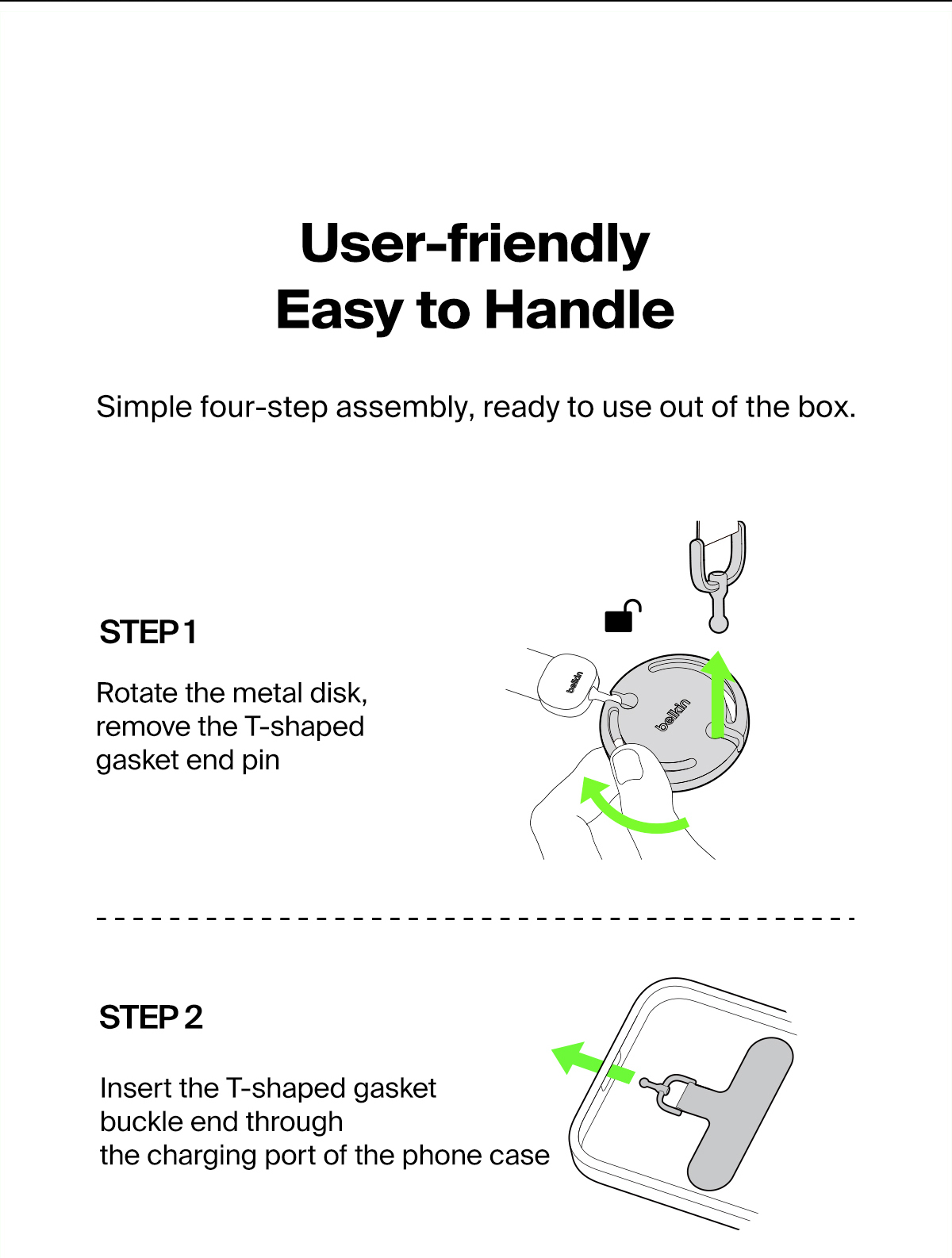 User-friendly
Easy to Handle

Simple four-step assembly, ready to use out of the box.

STEP 1

Rotate the metal disk, remove the T-shaped gasket end pin

belkin

belkin

STEP 2

Insert the T-shaped gasket buckle end through the charging port of the phone case