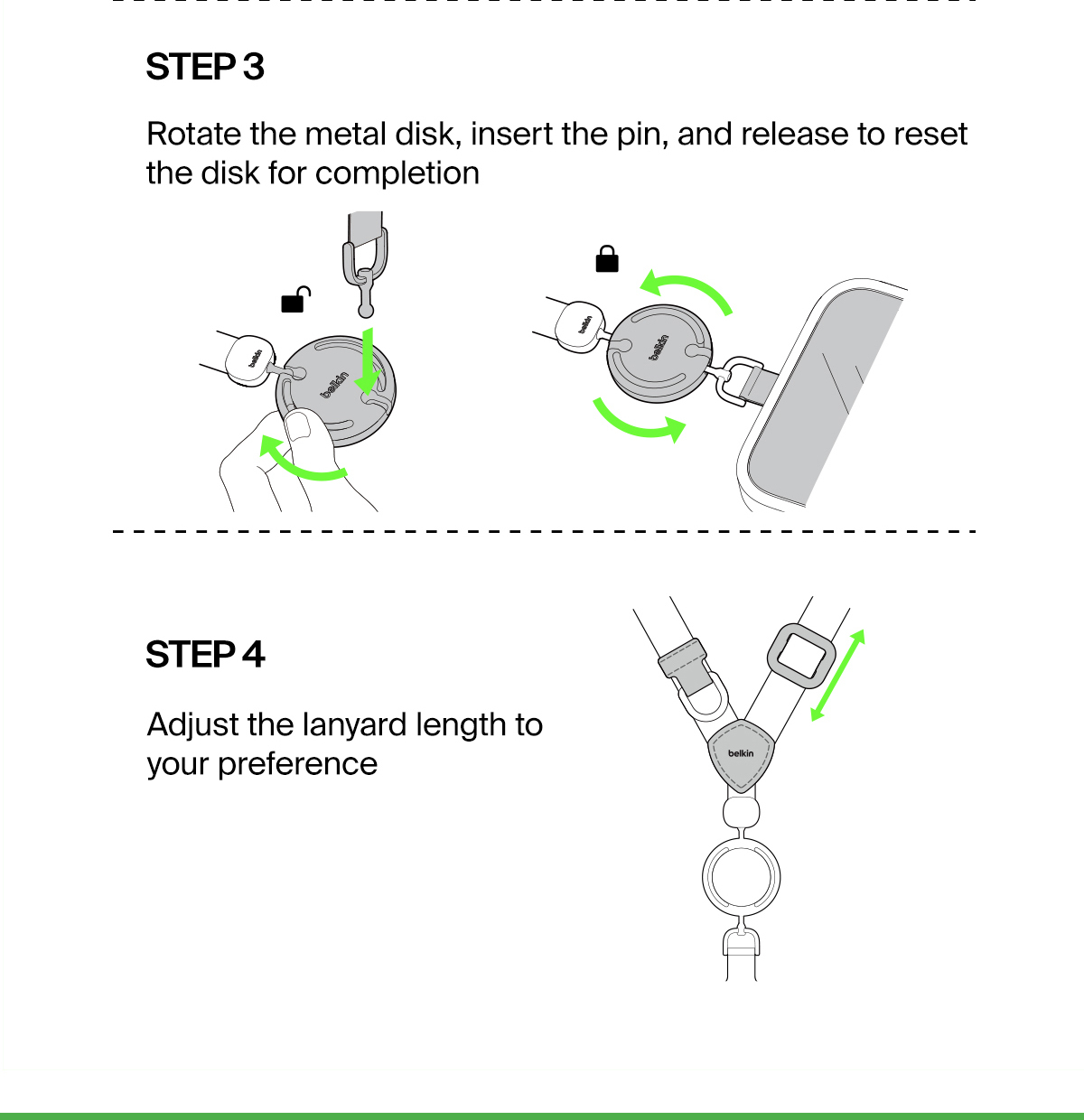 STEP 3

Rotate the metal disk, insert the pin, and release to reset the disk for completion

belkin

belkin

belkin

belkin

STEP 4

Adjust the lanyard length to your preference

belkin