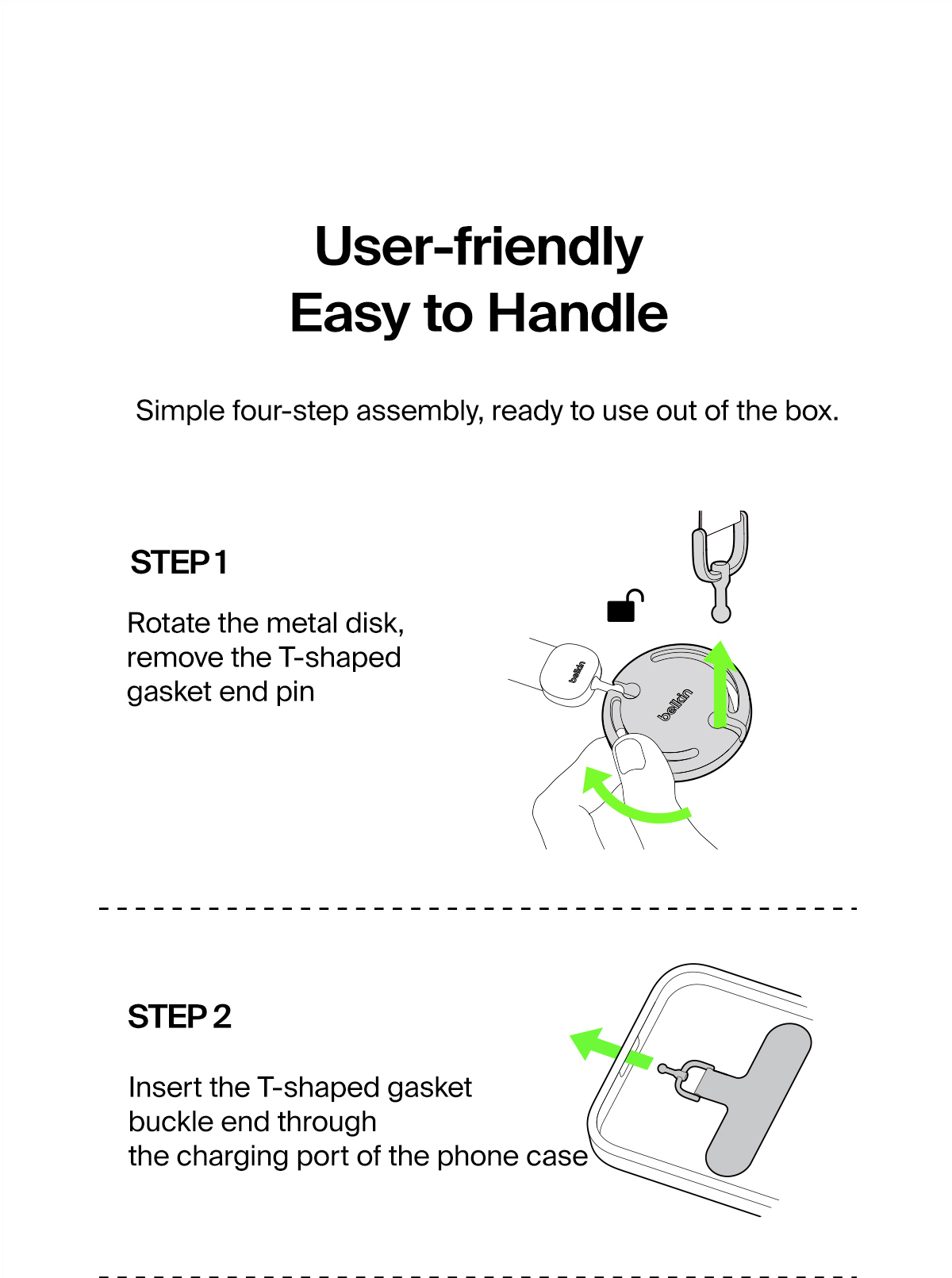 User-friendly
Easy to Handle

Simple four-step assembly, ready to use out of the box.

STEP 1

Rotate the metal disk, remove the T-shaped gasket end pin

belkin

belkin

STEP 2

Insert the T-shaped gasket buckle end through the charging port of the phone case