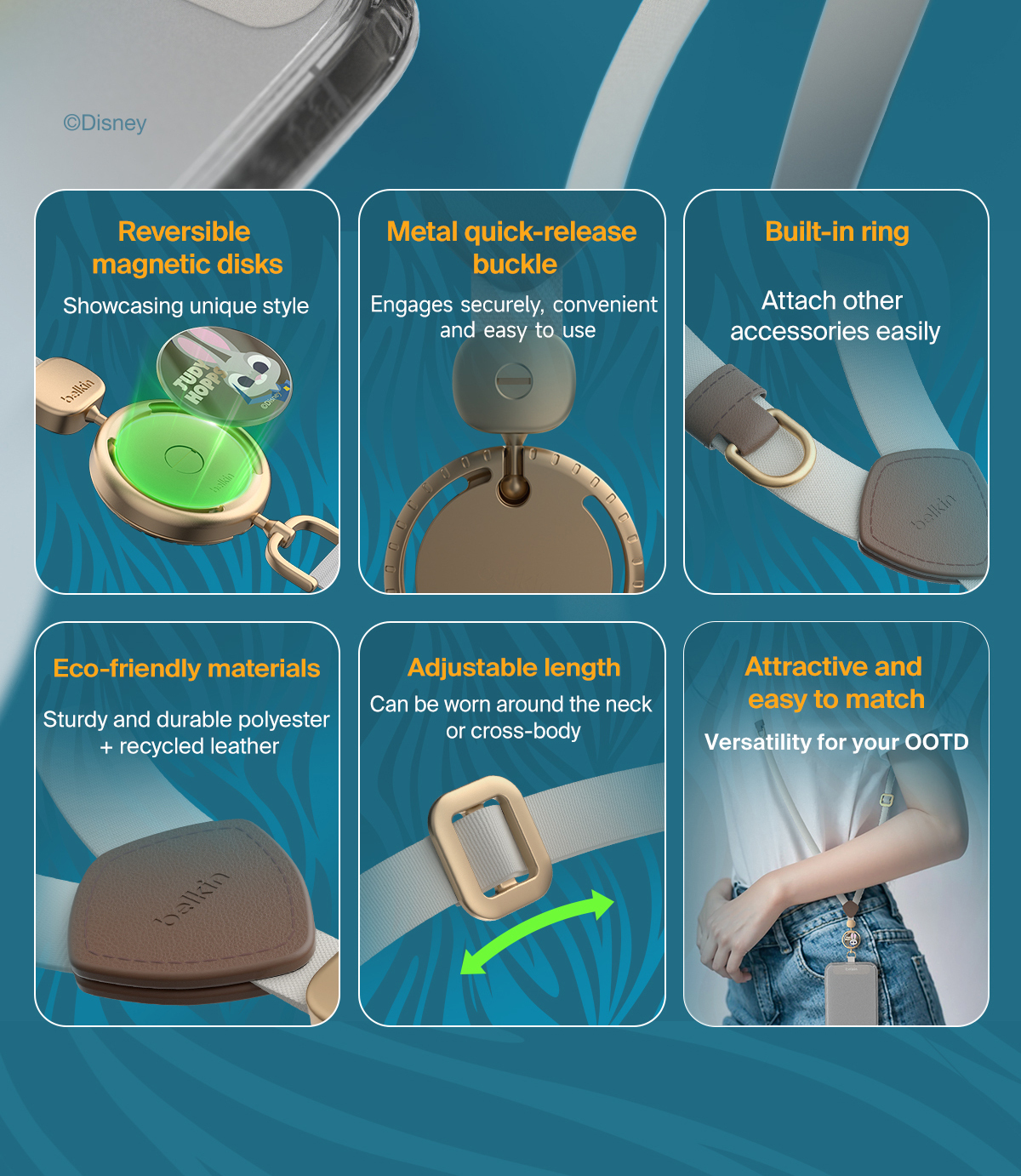 ©Disney

Reversible magnetic disks

Showcasing unique style

belkin

JUDY HOPPS

©Disney

belkin

Metal quick-release buckle

Engages securely, convenient and easy to use

Built-in ring

Attach other accessories easily

belkin

Eco-friendly materials

Sturdy and durable polyester + recycled leather

belkin

Adjustable length

Can be worn around the neck or cross-body

Attractive and easy to match

Versatility for your OOTD