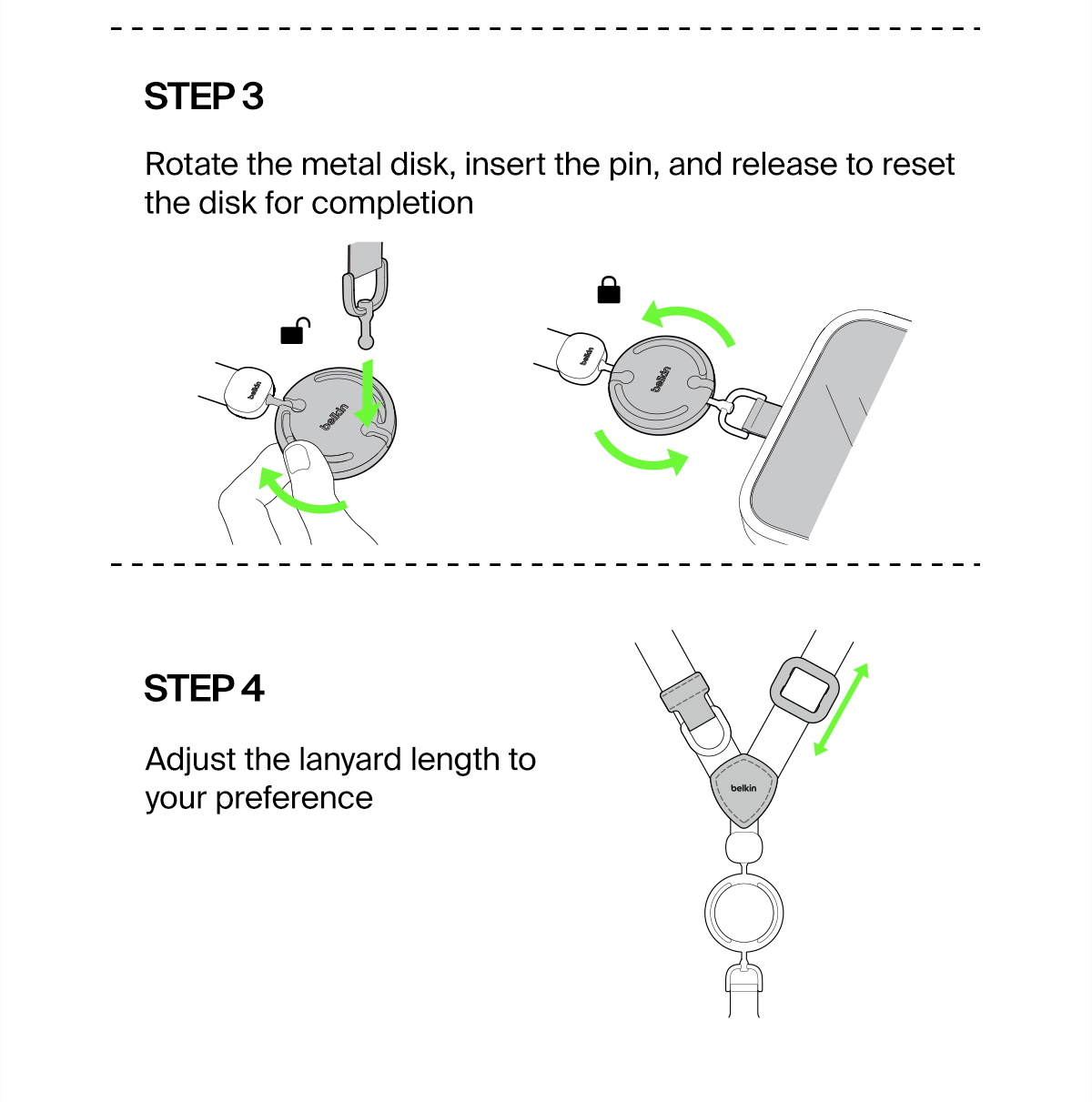 STEP 3

Rotate the metal disk, insert the pin, and release to reset the disk for completion

belkin

belkin

belkin

belkin

STEP 4

Adjust the lanyard length to your preference

belkin