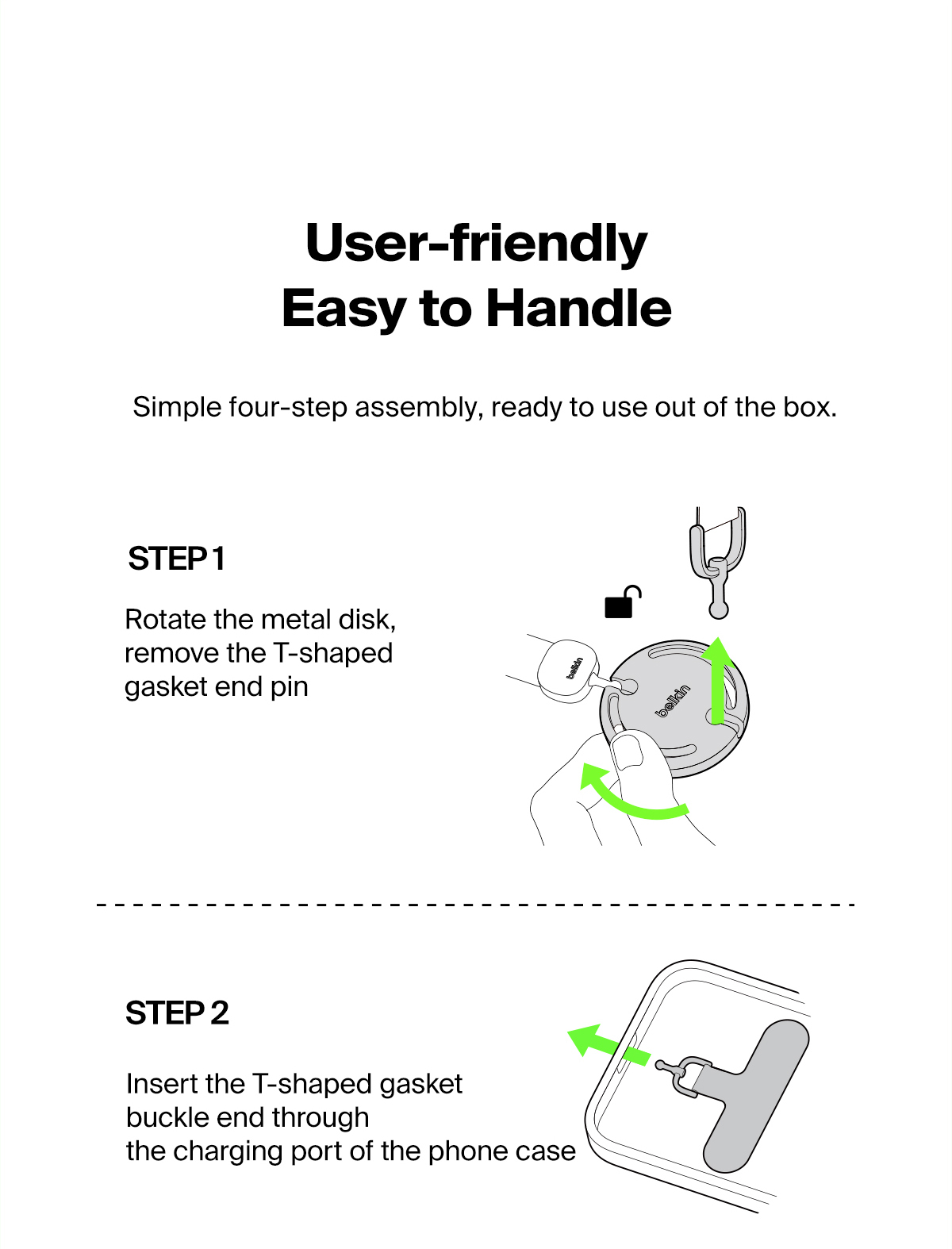 User-friendly
Easy to Handle

Simple four-step assembly, ready to use out of the box.

STEP 1

Rotate the metal disk, remove the T-shaped gasket end pin

belkin

belkin

STEP 2

Insert the T-shaped gasket buckle end through the charging port of the phone case