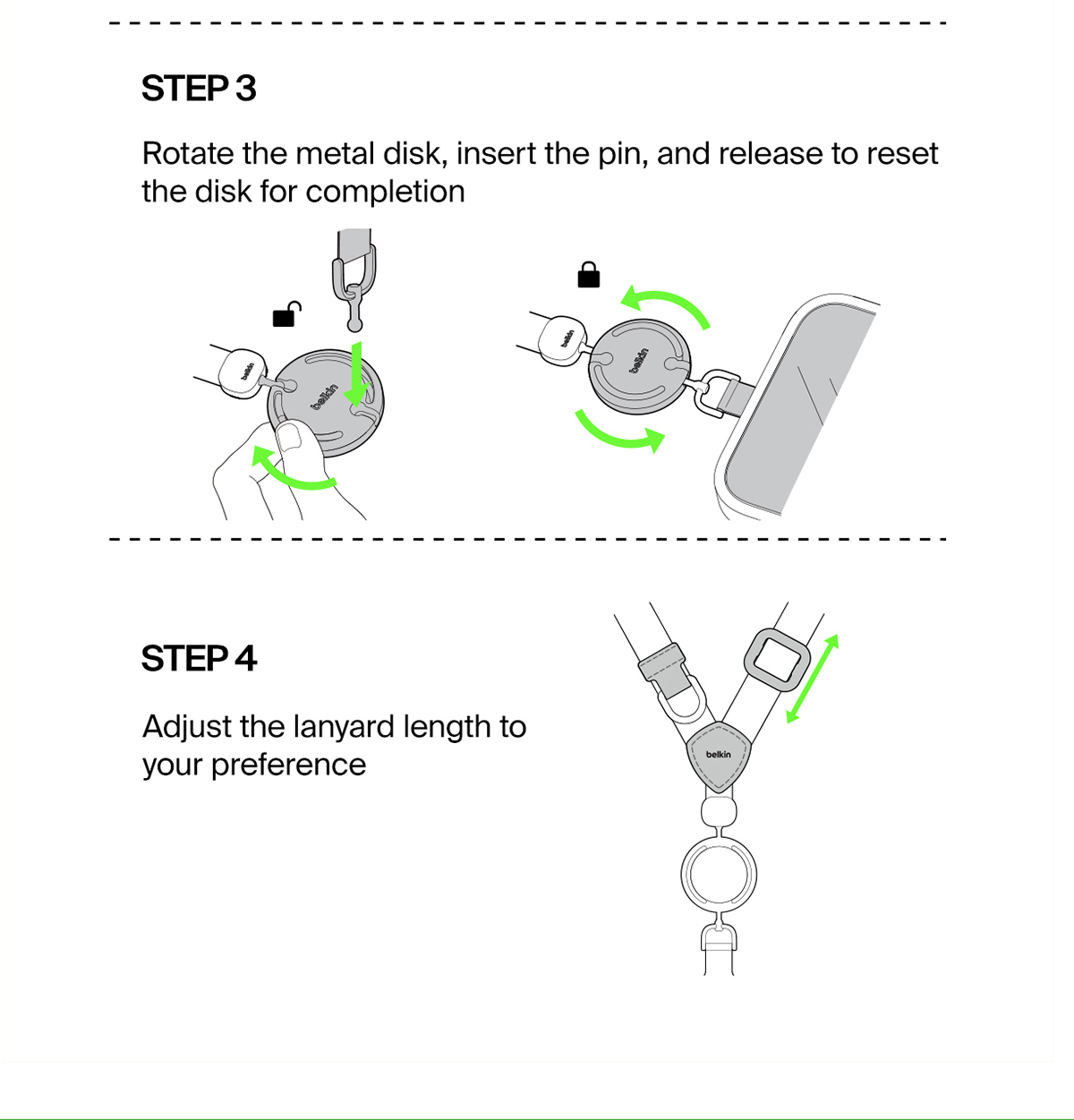 STEP 3

Rotate the metal disk, insert the pin, and release to reset the disk for completion

belkin

belkin

belkin

belkin

STEP 4

Adjust the lanyard length to your preference

belkin