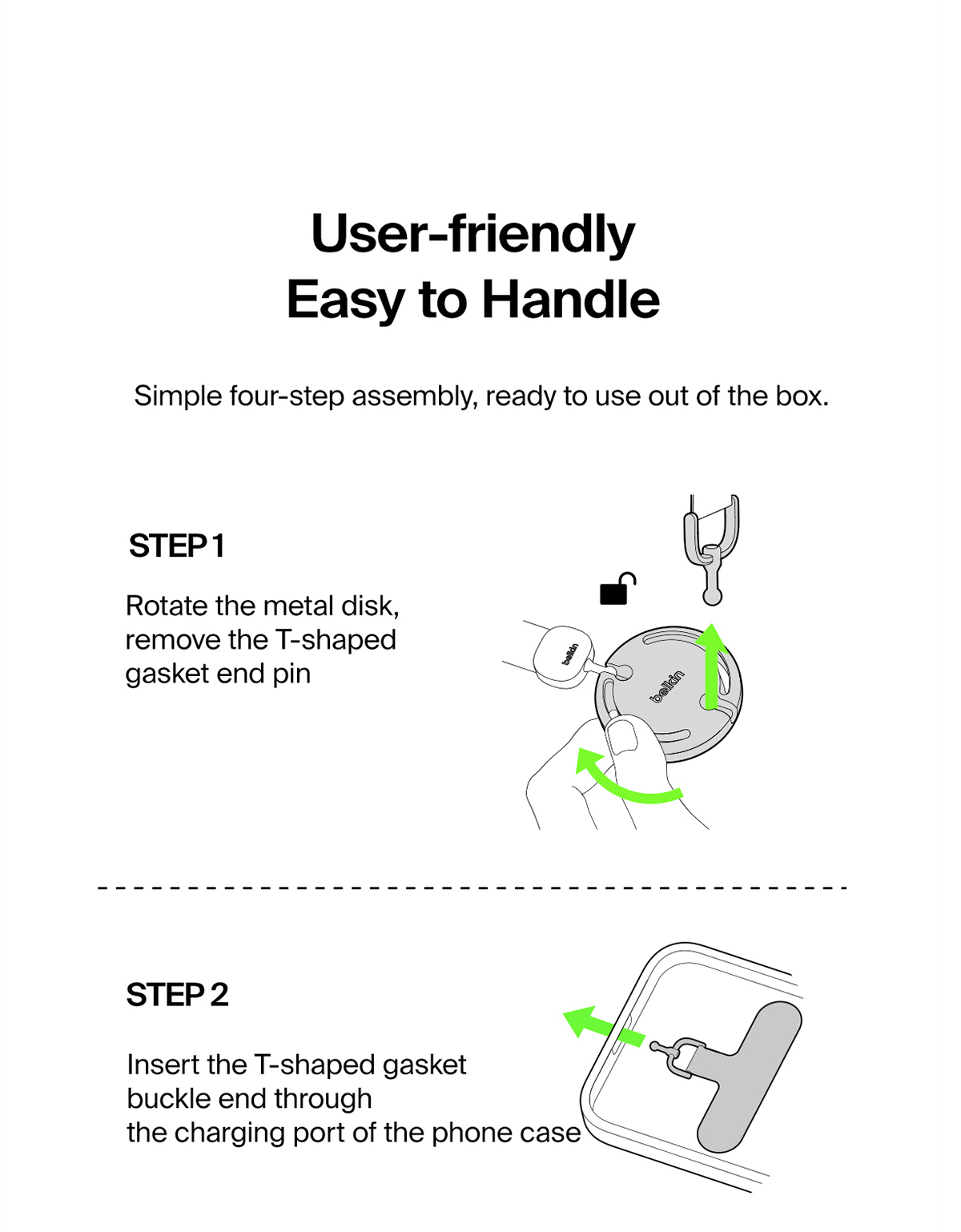 User-friendly
Easy to Handle

Simple four-step assembly, ready to use out of the box.

STEP 1

Rotate the metal disk, remove the T-shaped gasket end pin

belkin

belkin

STEP 2

Insert the T-shaped gasket buckle end through the charging port of the phone case