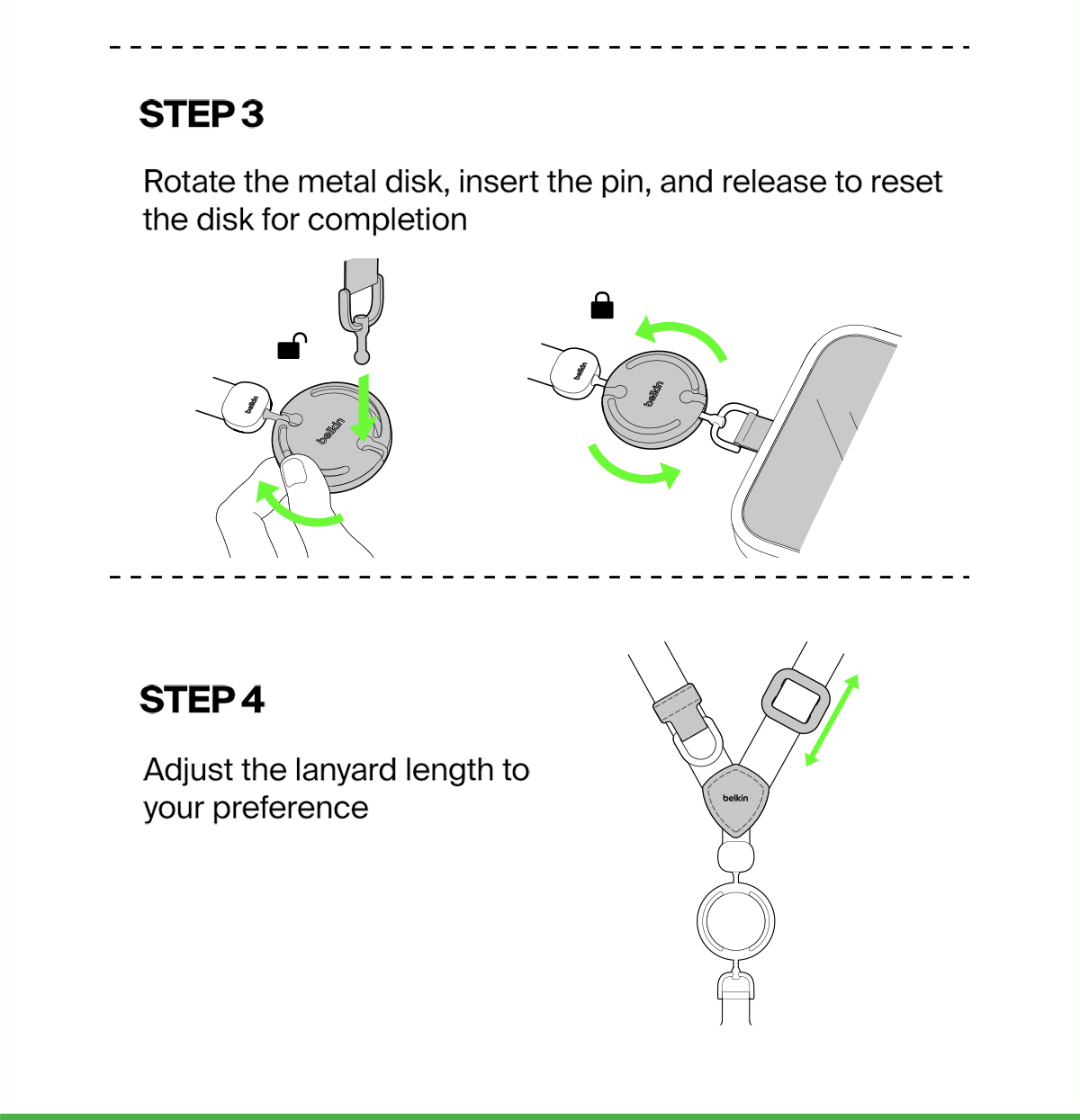 STEP 3

Rotate the metal disk, insert the pin, and release to reset the disk for completion

belkin

belkin

belkin

belkin

STEP 4

Adjust the lanyard length to your preference

belkin