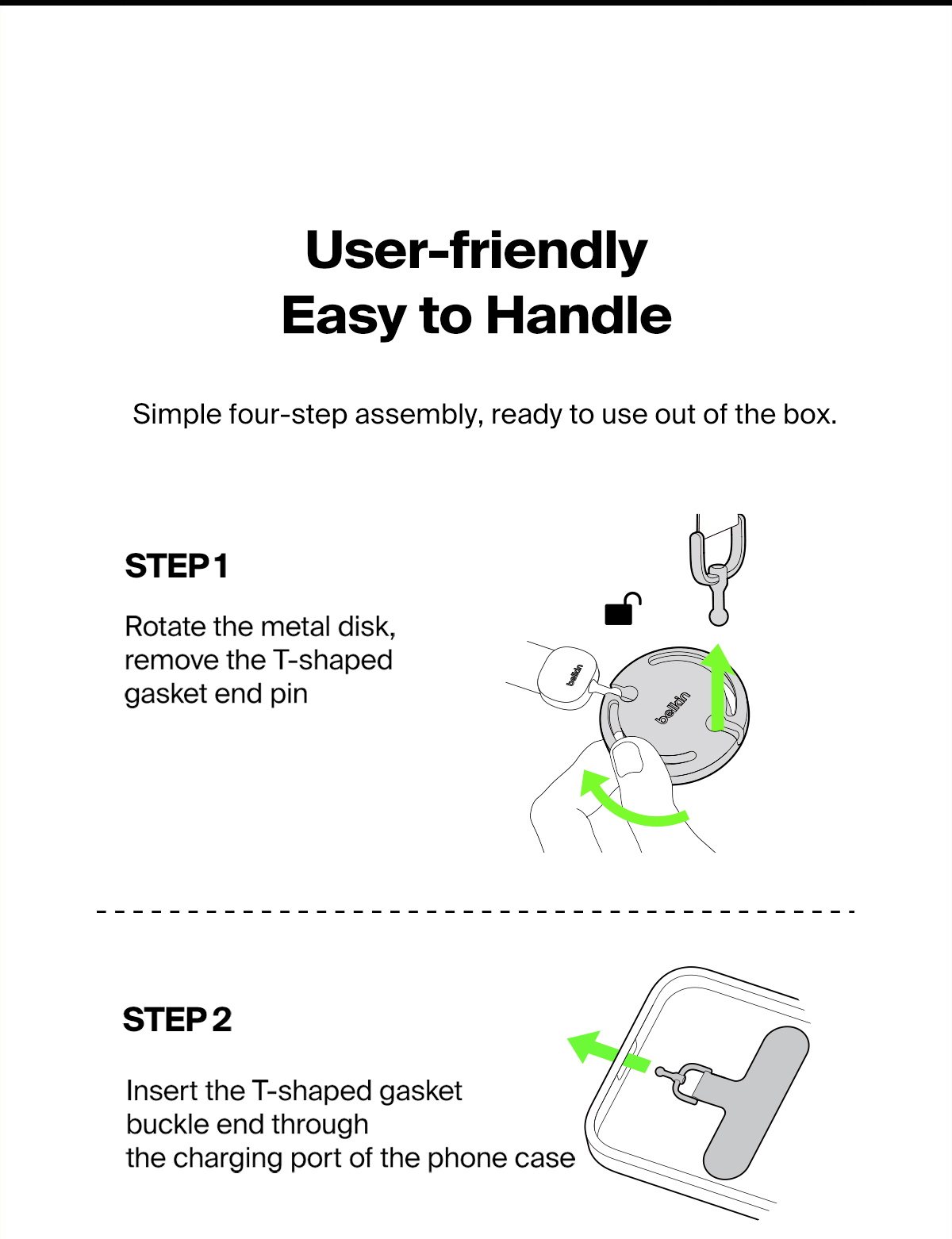 User-friendly
Easy to Handle

Simple four-step assembly, ready to use out of the box.

STEP 1

Rotate the metal disk, remove the T-shaped gasket end pin

belkin

belkin

STEP 2

Insert the T-shaped gasket buckle end through the charging port of the phone case