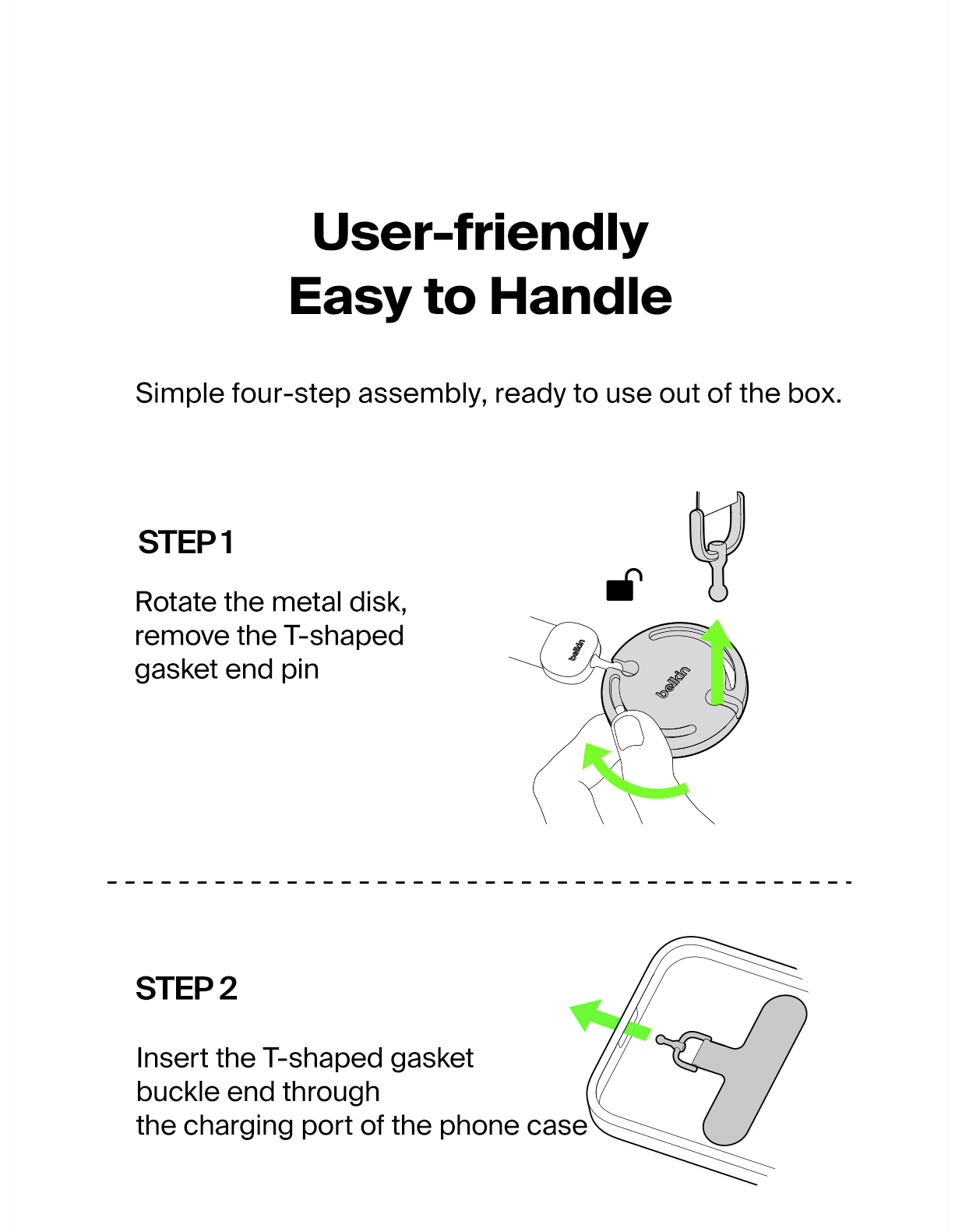 User-friendly
Easy to Handle

Simple four-step assembly, ready to use out of the box.

STEP 1

Rotate the metal disk, remove the T-shaped gasket end pin

belkin

belkin

STEP 2

Insert the T-shaped gasket buckle end through the charging port of the phone case