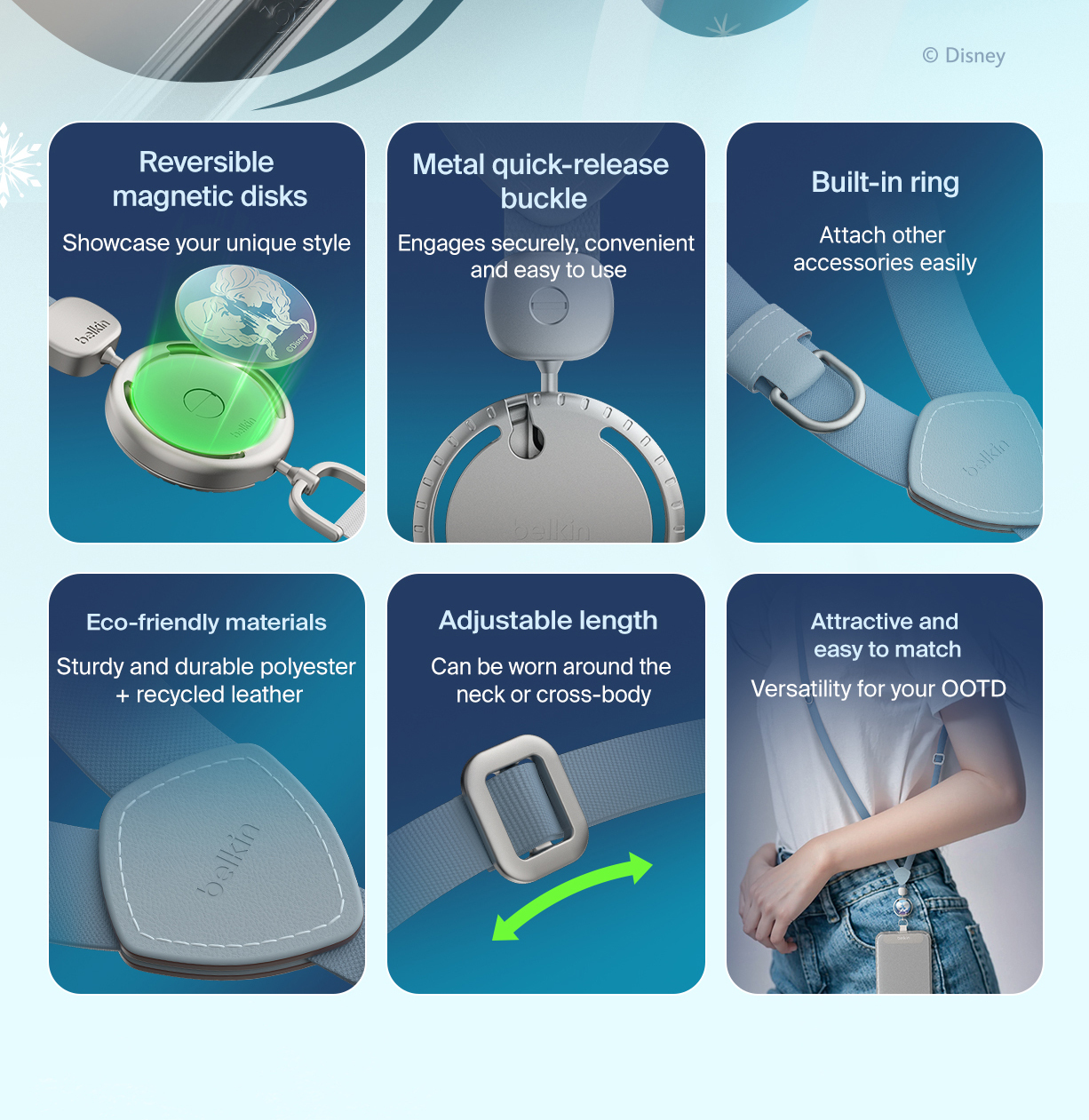 © Disney

Reversible magnetic disks

Showcase your unique style

belkin

©Disney

belkin

Metal quick-release buckle

Engages securely, convenient and easy to use

belkin

Built-in ring

Attach other accessories easily

belkin

Eco-friendly materials

Sturdy and durable polyester + recycled leather

belkin

Adjustable length

Can be worn around the neck or cross-body

Attractive and easy to match

Versatility for your OOTD