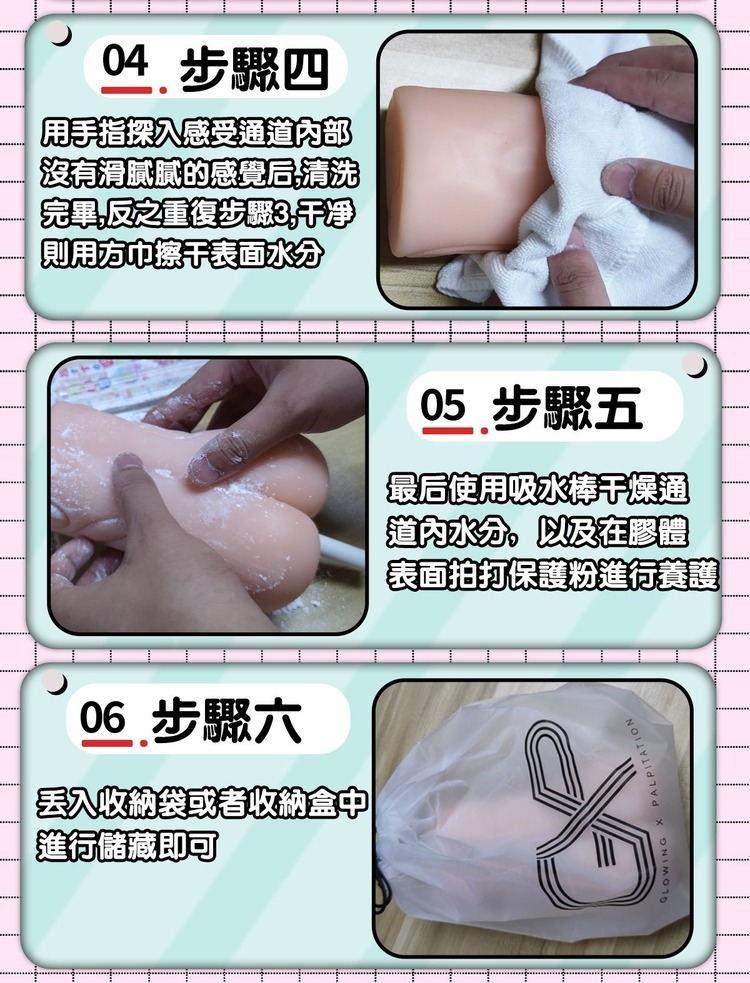 04. 步驟四

用手指探入感受通道內部沒有滑膩膩的感覺后,清洗完畢,反之重復步驟3,干凈則用方巾擦干表面水分

05. 步驟五

最后使用吸水棒干燥通道內水分，以及在膠體表面拍打保護粉進行養護

06. 步驟六

丟入收納袋或者收納盒中進行儲藏即可

GLOWING X PALPITATION