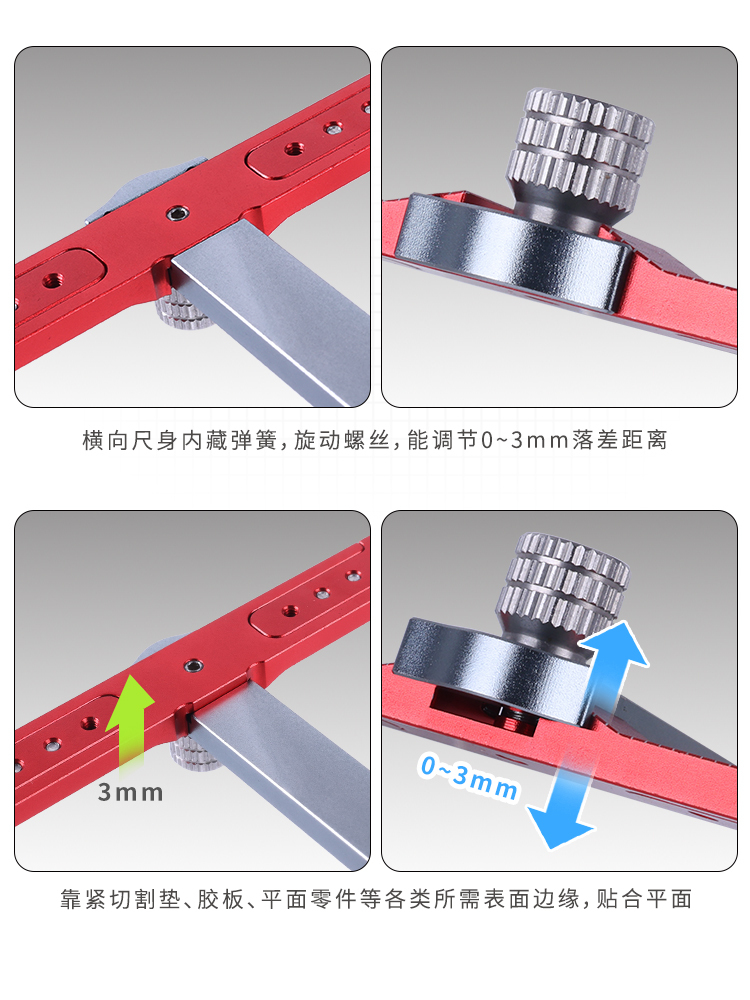 横向尺身内藏弹簧，旋动螺丝，能调节0~3mm落差距离

3mm

0~3mm

靠紧切割垫、胶板、平面零件等各类所需表面边缘，贴合平面