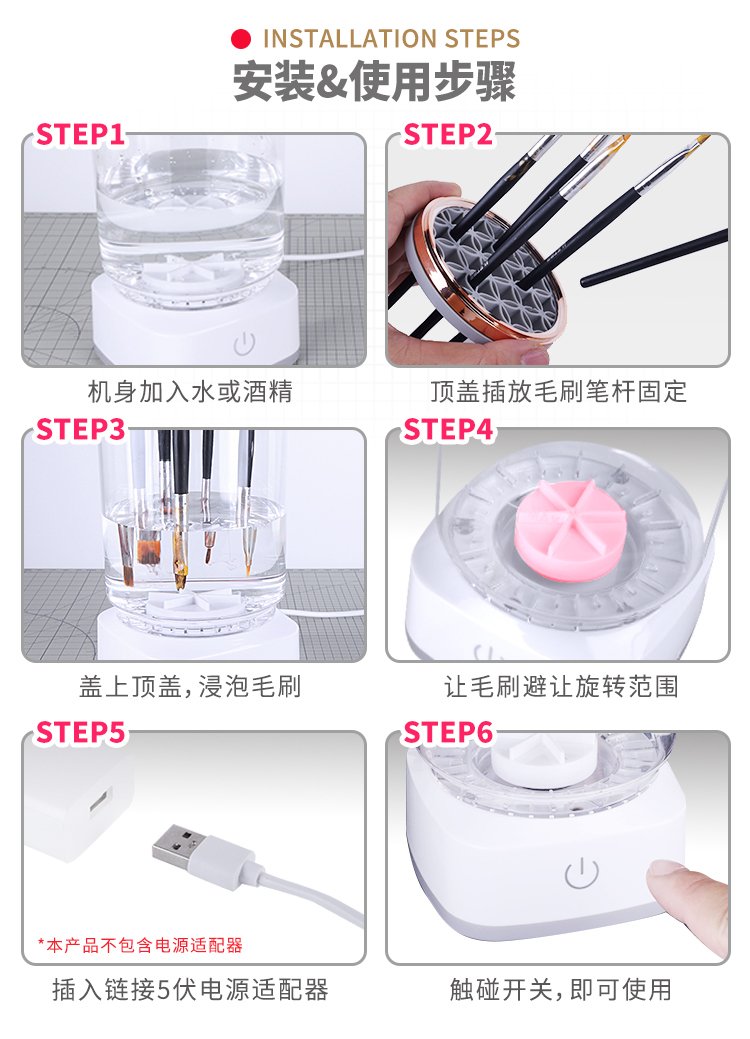 INSTALLATION STEPS
安装&使用步骤

STEP1
机身加入水或酒精

STEP2
顶盖插放毛刷笔杆固定

STEP3
盖上顶盖，浸泡毛刷

STEP4
让毛刷避让旋转范围

STEP5
*本产品不包含电源适配器
插入链接5伏电源适配器

STEP6
触碰开关，即可使用