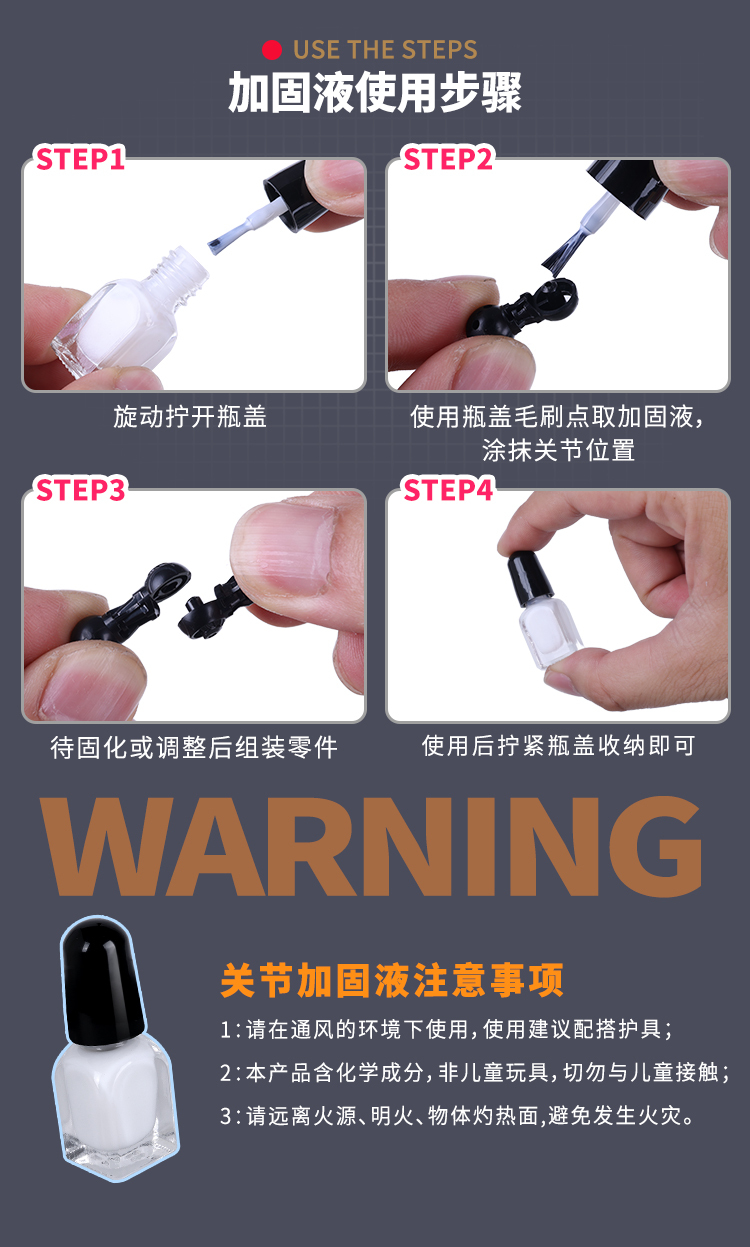 USE THE STEPS

加固液使用步骤

STEP1

旋动拧开瓶盖

STEP2

使用瓶盖毛刷点取加固液，涂抹关节位置

STEP3

待固化或调整后组装零件

STEP4

使用后拧紧瓶盖收纳即可

WARNING

关节加固液注意事项

1：请在通风的环境下使用，使用建议配搭护具；

2：本产品含化学成分，非儿童玩具，切勿与儿童接触；

3：请远离火源、明火、物体灼热面，避免发生火灾。