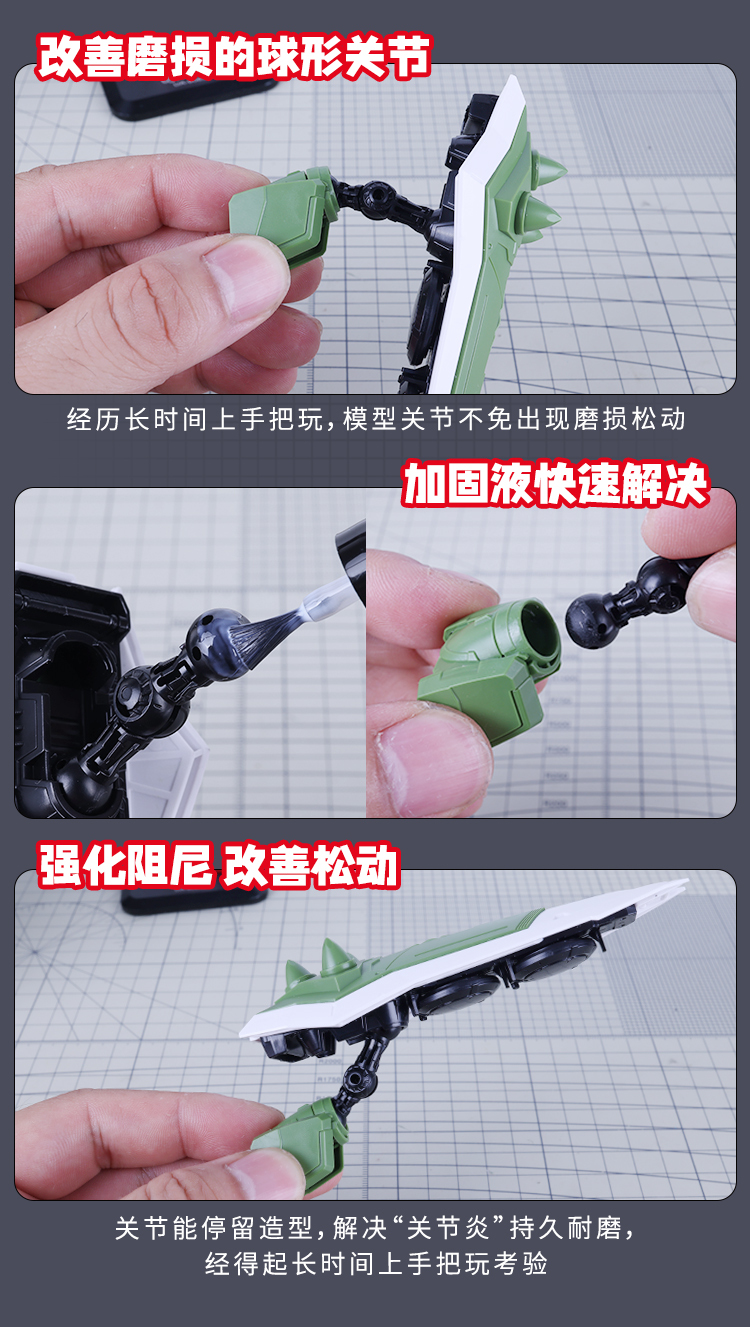 改善磨损的球形关节

经历长时间上手把玩，模型关节不免出现磨损松动

加固液快速解决

强化阻尼 改善松动

关节能停留造型，解决“关节炎”持久耐磨，
经得起长时间上手把玩考验