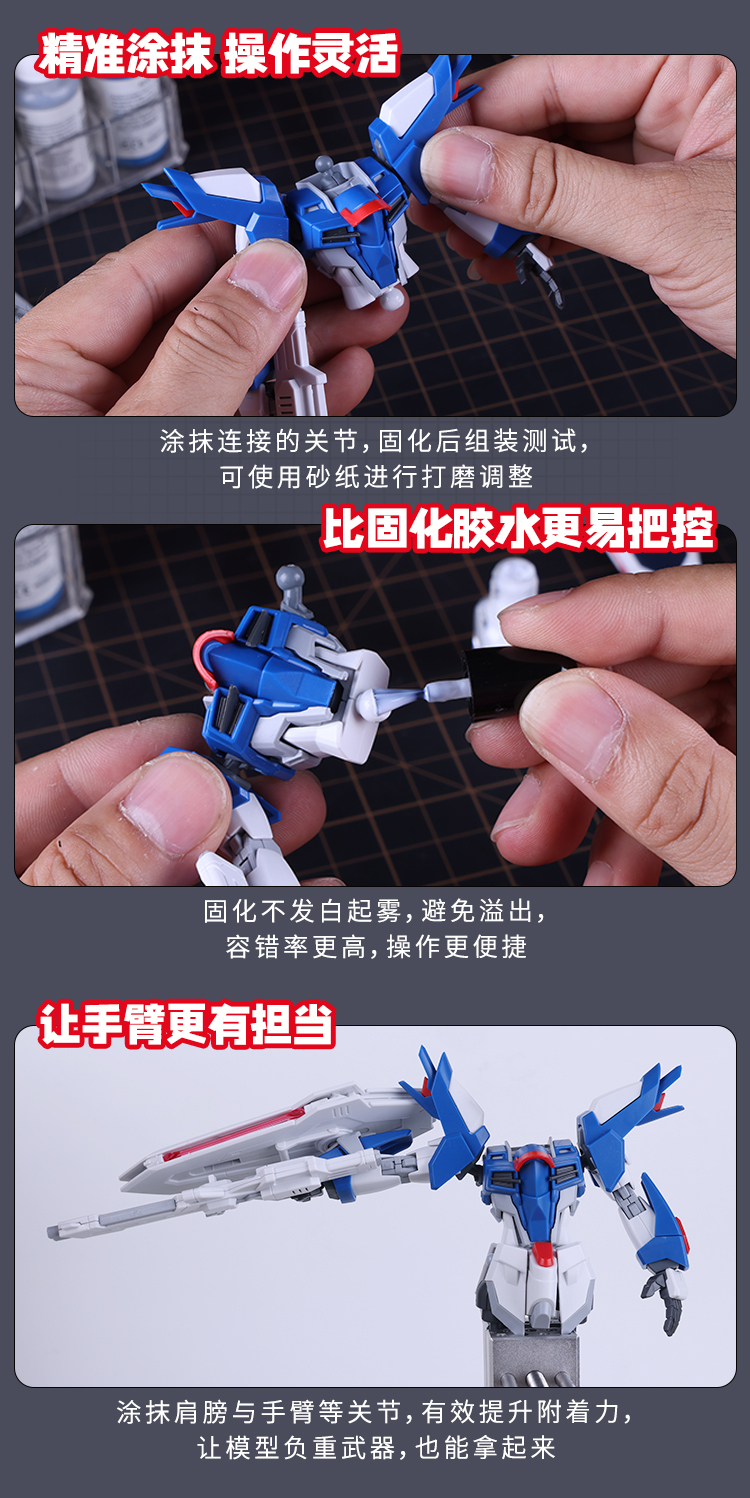 精准涂抹 操作灵活

涂抹连接的关节，固化后组装测试，可使用砂纸进行打磨调整

比固化胶水更易把控

固化不发白起雾，避免溢出，容错率更高，操作更便捷

让手臂更有担当

涂抹肩膀与手臂等关节，有效提升附着力，让模型负重武器，也能拿起来