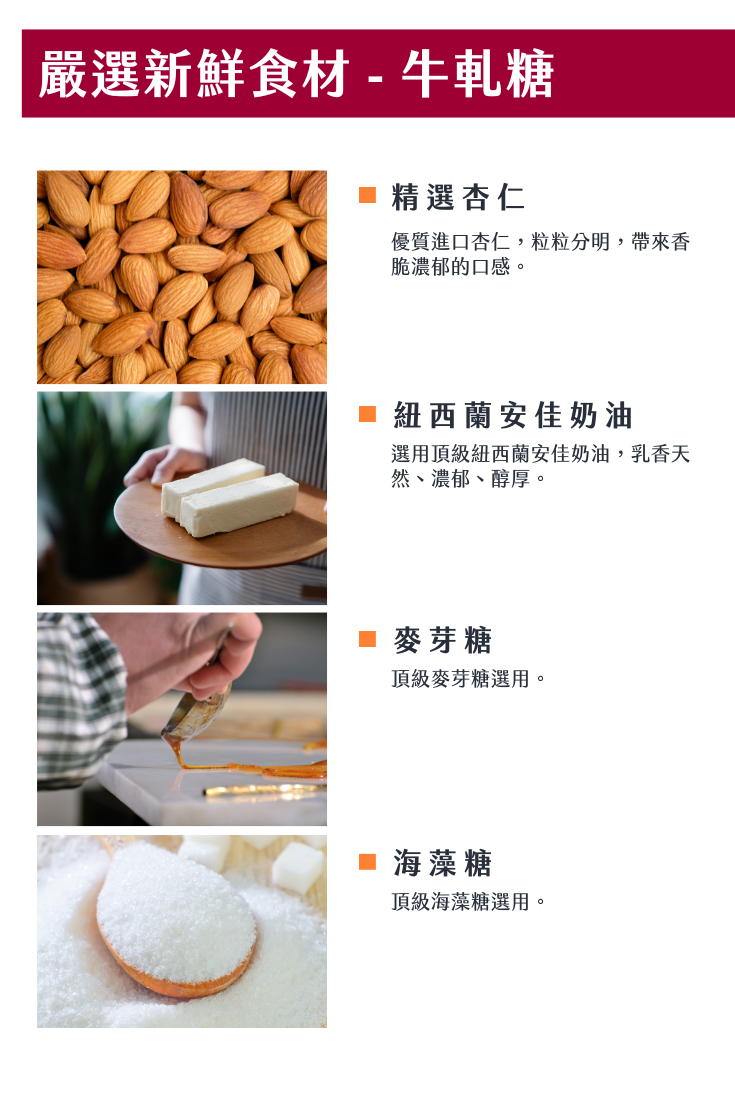 嚴選新鮮食材 - 牛軋糖

精選杏仁

優質進口杏仁，粒粒分明，帶來香脆濃郁的口感。

紐西蘭安佳奶油

選用頂級紐西蘭安佳奶油，乳香天然、濃郁、醇厚。

麥芽糖

頂級麥芽糖選用。

海藻糖

頂級海藻糖選用。