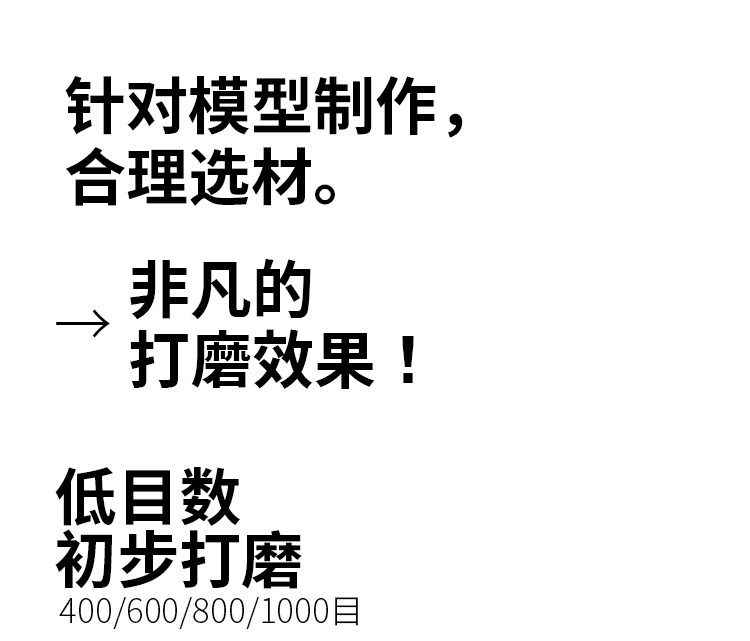 针对模型制作，
合理选材。

→ 非凡的
打磨效果！

低目数
初步打磨
400/600/800/1000目