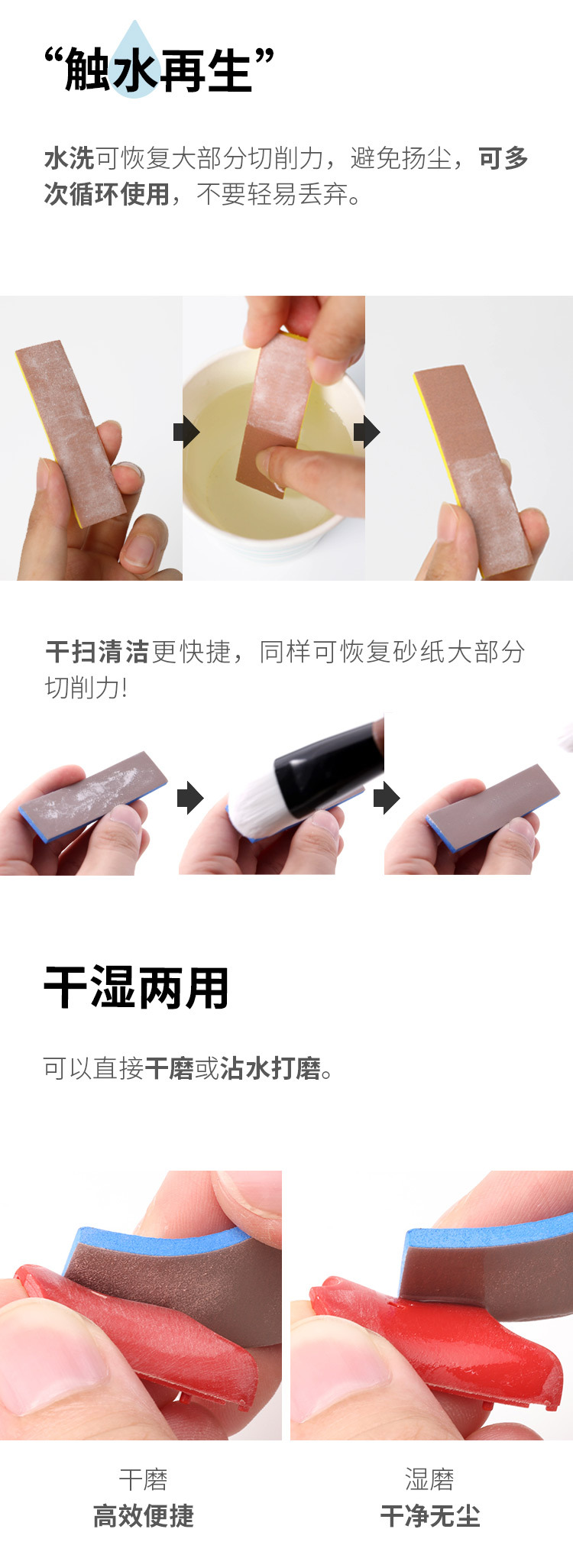 “触水再生”

水洗可恢复大部分切削力，避免扬尘，可多次循环使用，不要轻易丢弃。

干扫清洁更快捷，同样可恢复砂纸大部分切削力!

干湿两用

可以直接干磨或沾水打磨。

干磨
高效便捷

湿磨
干净无尘