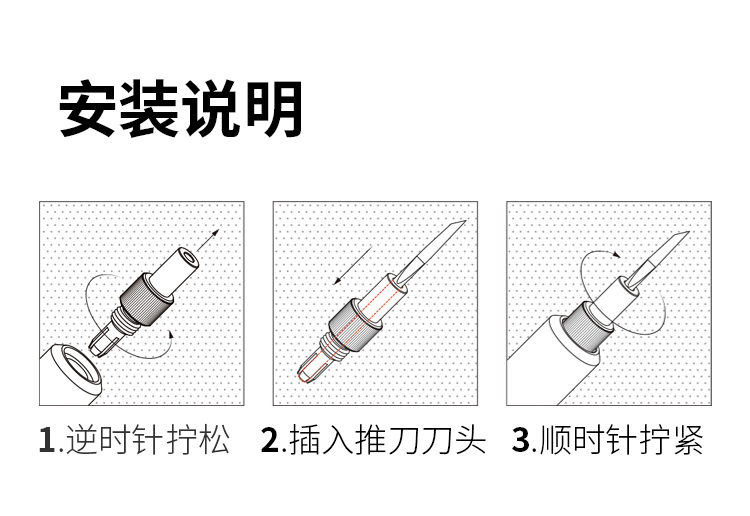 安装说明

1.逆时针拧松

2.插入推刀刀头

3.顺时针拧紧