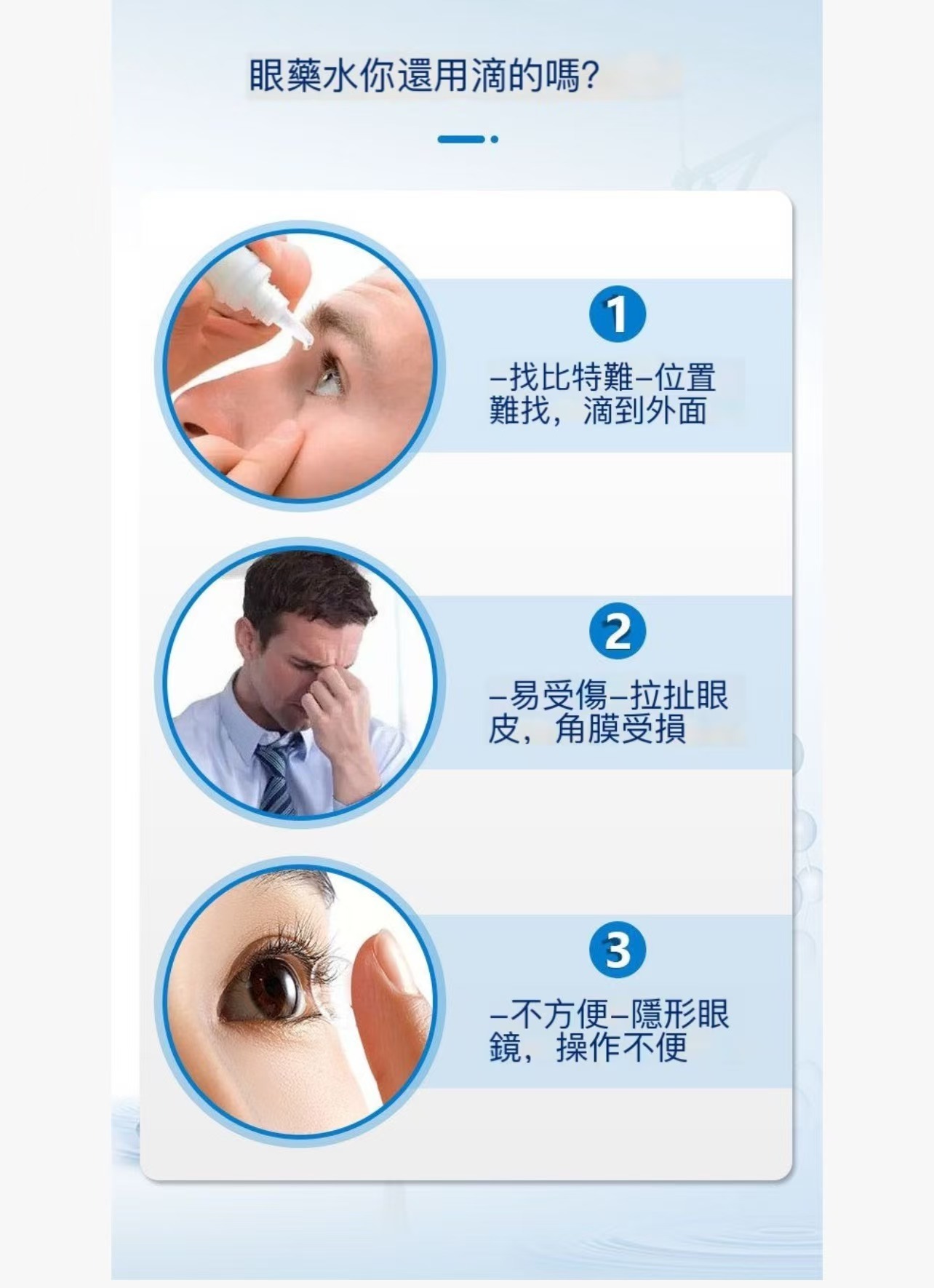 眼藥水你還用滴的嗎?

1

–找比特難–位置難找，滴到外面

2

–易受傷–拉扯眼皮，角膜受損

3

–不方便–隱形眼鏡，操作不便