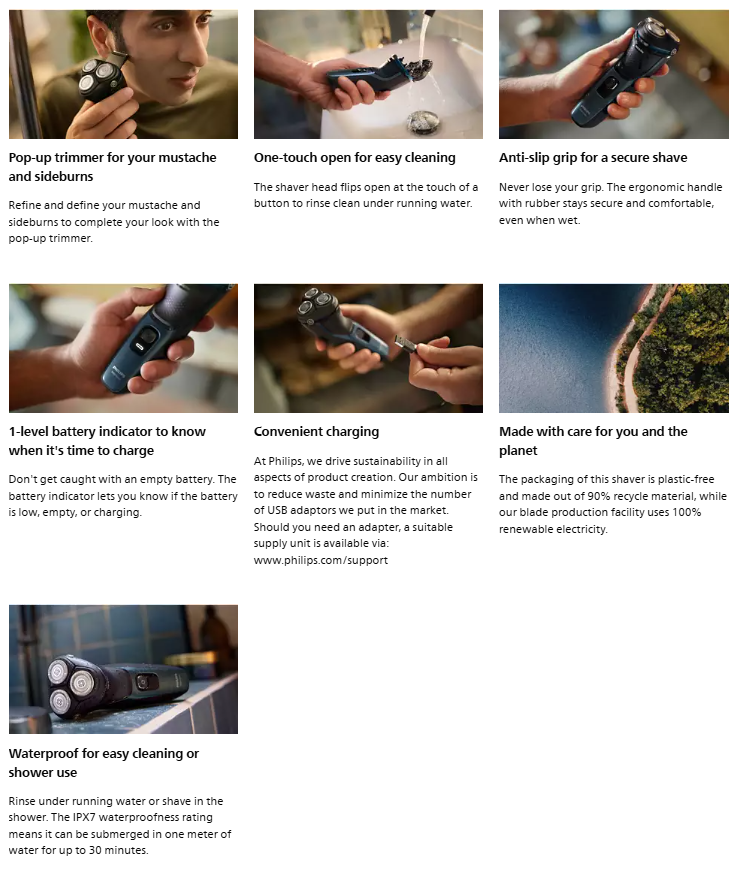 Pop-up trimmer for your mustache and sideburns

Refine and define your mustache and sideburns to complete your look with the pop-up trimmer.

One-touch open for easy cleaning

The shaver head flips open at the touch of a button to rinse clean under running water.

Anti-slip grip for a secure shave

Never lose your grip. The ergonomic handle with rubber stays secure and comfortable, even when wet.

1-level battery indicator to know when it's time to charge

Don't get caught with an empty battery. The battery indicator lets you know if the battery is low, empty, or charging.

Convenient charging

At Philips, we drive sustainability in all aspects of product creation. Our ambition is to reduce waste and minimize the number of USB adaptors we put in the market. Should you need an adapter, a suitable supply unit is available via: www.philips.com/support

Made with care for you and the planet

The packaging of this shaver is plastic-free and made out of 90% recycle material, while our blade production facility uses 100% renewable electricity.

Waterproof for easy cleaning or shower use

Rinse under running water or shave in the shower. The IPX7 waterproofness rating means it can be submerged in one meter of water for up to 30 minutes.