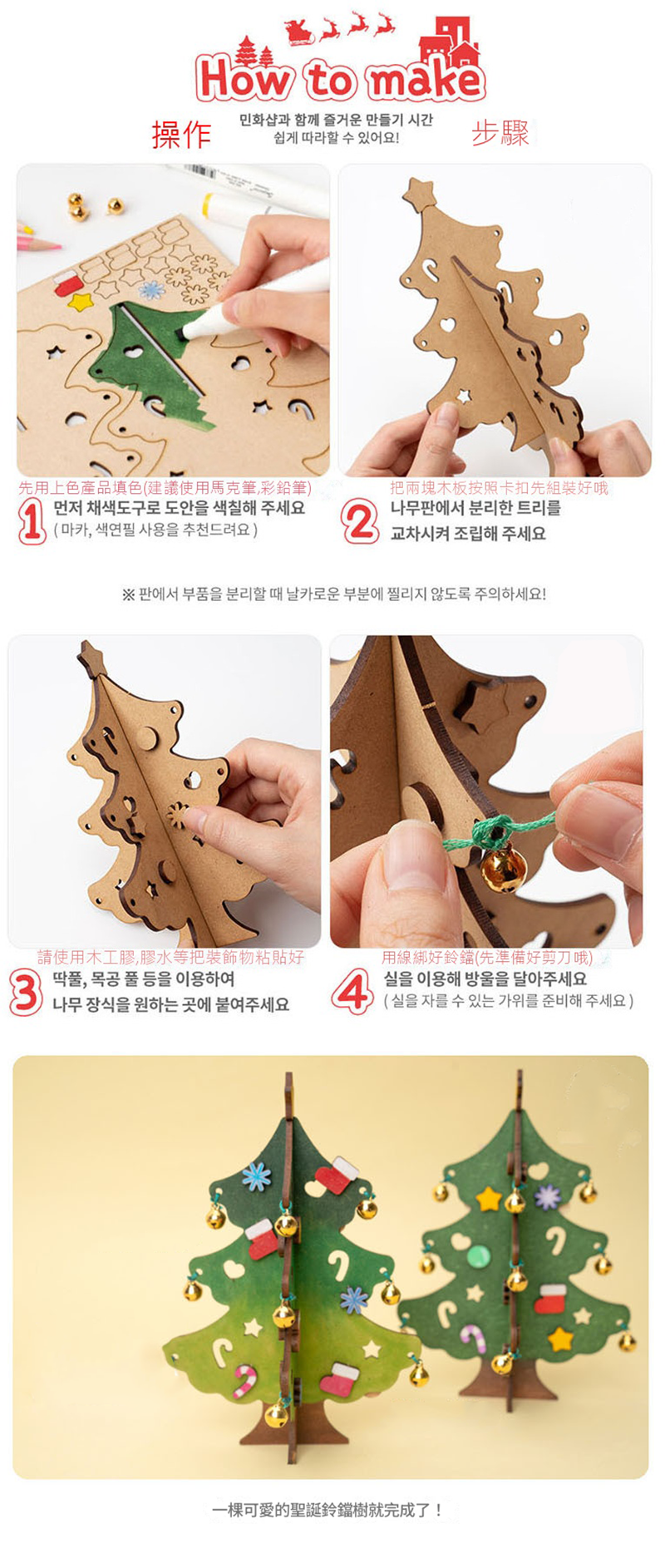 How to make

操作

민화샵과 함께 즐거운 만들기 시간
쉽게 따라할 수 있어요!

步驟

先用上色產品填色(建議使用馬克筆,彩鉛筆)

1 먼저 채색도구로 도안을 색칠해 주세요
( 마카, 색연필 사용을 추천드려요 )

把兩塊木板按照卡扣先組裝好哦

2 나무판에서 분리한 트리를 교차시켜 조립해 주세요

※ 판에서 부품을 분리할 때 날카로운 부분에 찔리지 않도록 주의하세요!

請使用木工膠,膠水等把裝飾物粘貼好

3 딱풀, 목공 풀 등을 이용하여 나무 장식을 원하는 곳에 붙여주세요

用線綁好鈴鐺(先準備好剪刀哦)

4 실을 이용해 방울을 달아주세요
( 실을 자를 수 있는 가위를 준비해 주세요 )

一棵可愛的聖誕鈴鐺樹就完成了！