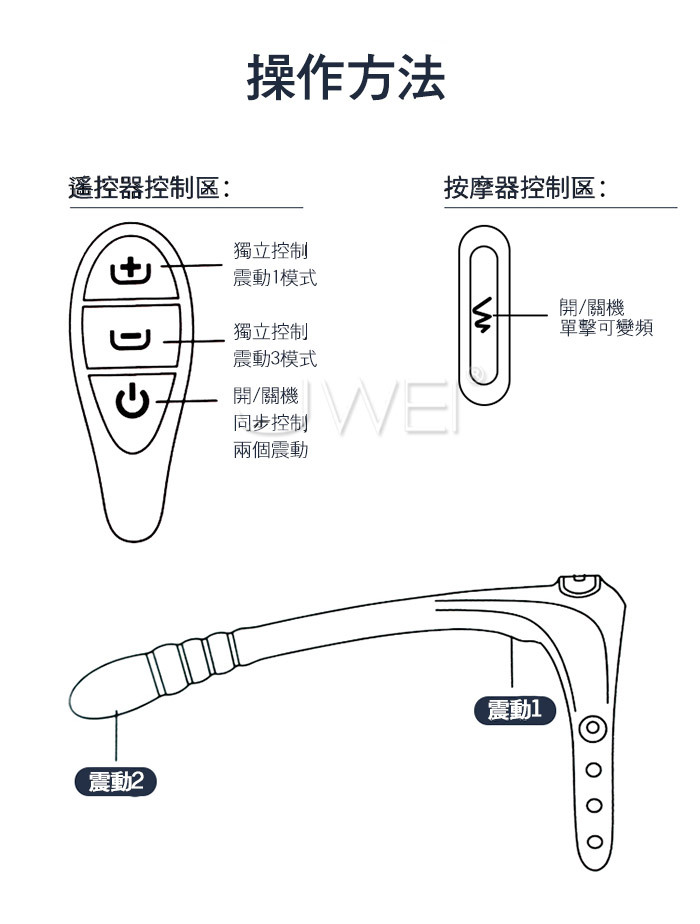 操作方法

遙控器控制區:

獨立控制
震動1模式

獨立控制
震動3模式

開/關機
同步控制
兩個震動

按摩器控制區:

開/關機
單擊可變頻

SIWEI®

震動1

震動2