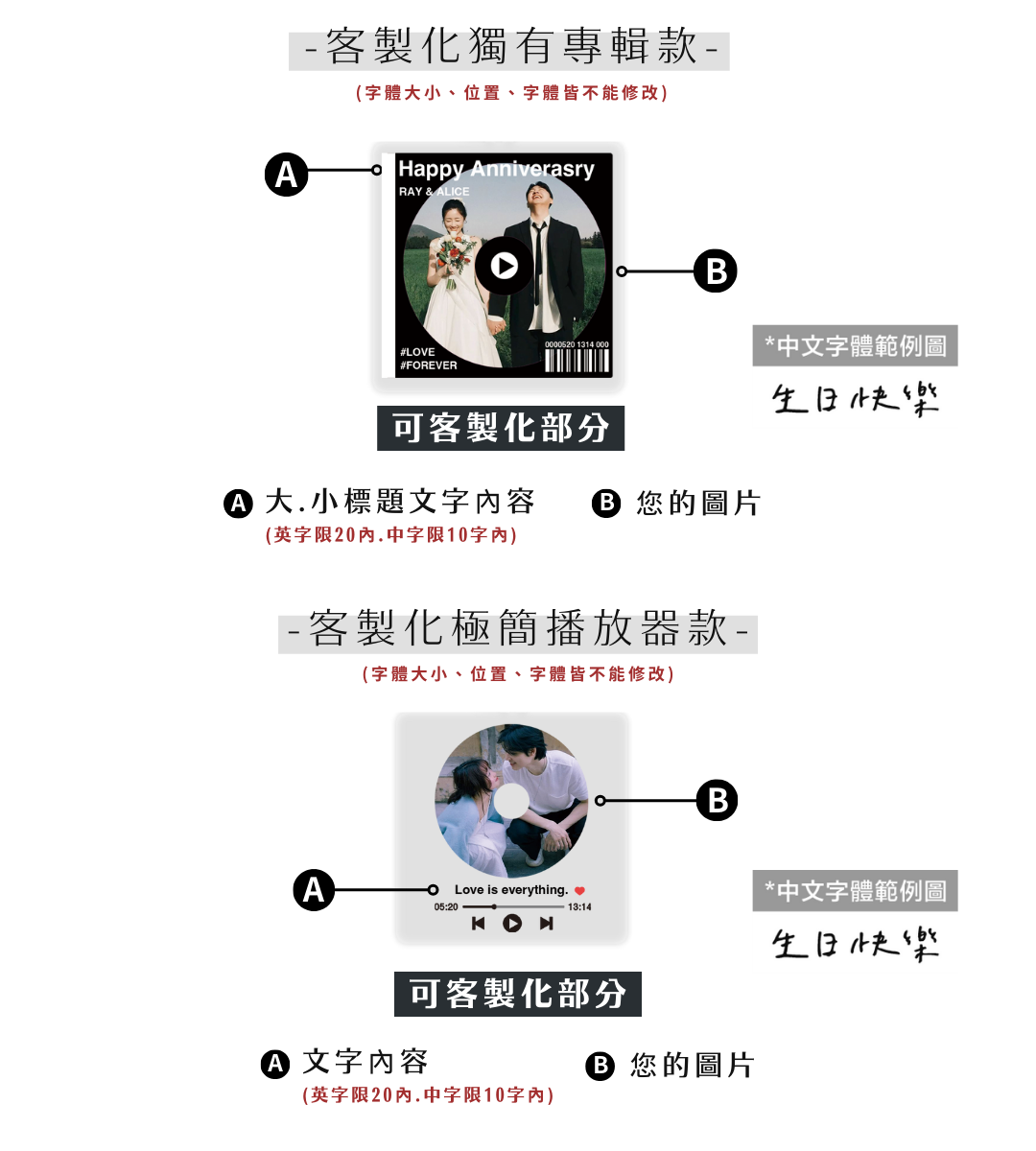 -客製化獨有專輯款-

(字體大小、位置、字體皆不能修改)

A

Happy Anniverasry
RAY & ALICE

#LOVE
#FOREVER

0000520 1314 000

B

*中文字體範例圖

生日快樂

可客製化部分

A 大.小標題文字內容
(英字限20內.中字限10字內)

B 您的圖片

-客製化極簡播放器款-

(字體大小、位置、字體皆不能修改)

B

A

Love is everything.
05:20
13:14

*中文字體範例圖

生日快樂

可客製化部分

A 文字內容
(英字限20內.中字限10字內)

B 您的圖片