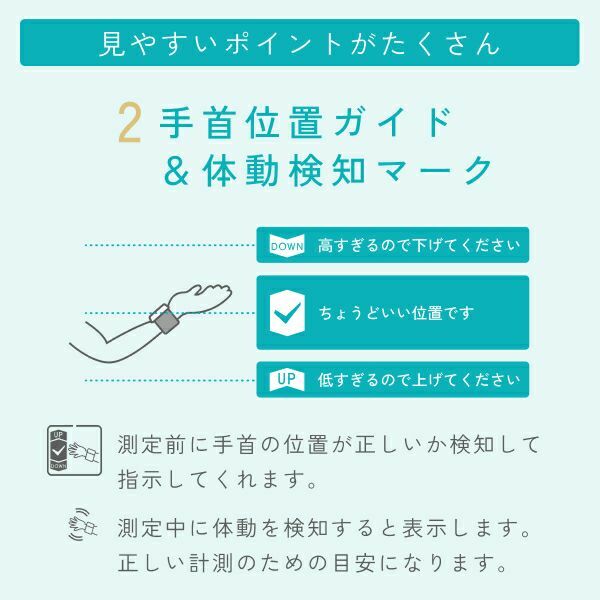 見やすいポイントがたくさん

2 手首位置ガイド
＆体動検知マーク

DOWN 高すぎるので下げてください

ちょうどいい位置です

UP 低すぎるので上げてください

UP
DOWN

測定前に手首の位置が正しいか検知して指示してくれます。

測定中に体動を検知すると表示します。正しい計測のための目安になります。