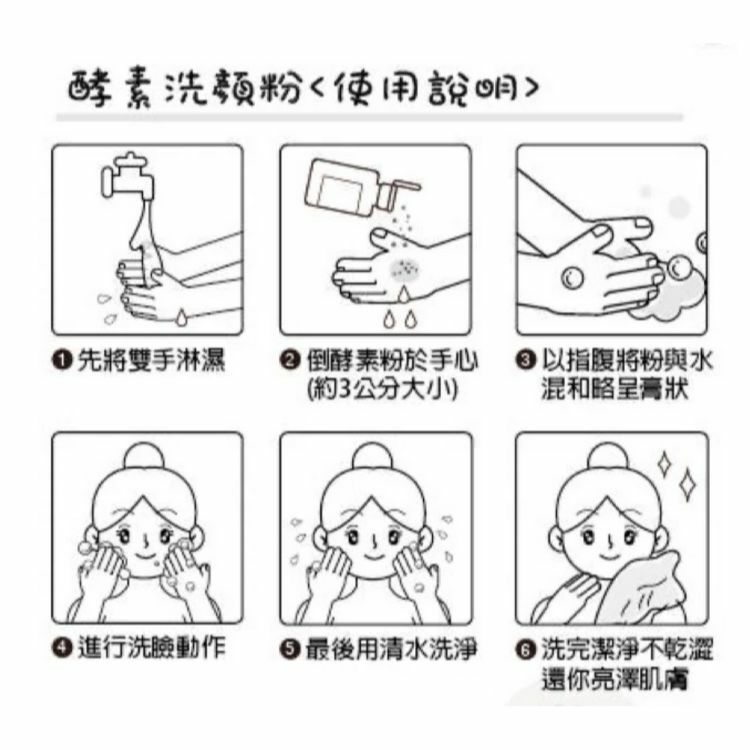 酵素洗顏粉<使用說明>

❶ 先將雙手淋濕

❷ 倒酵素粉於手心 (約3公分大小)

❸ 以指腹將粉與水混和略呈膏狀

❹ 進行洗臉動作

❺ 最後用清水洗淨

❻ 洗完潔淨不乾澀 還你亮澤肌膚