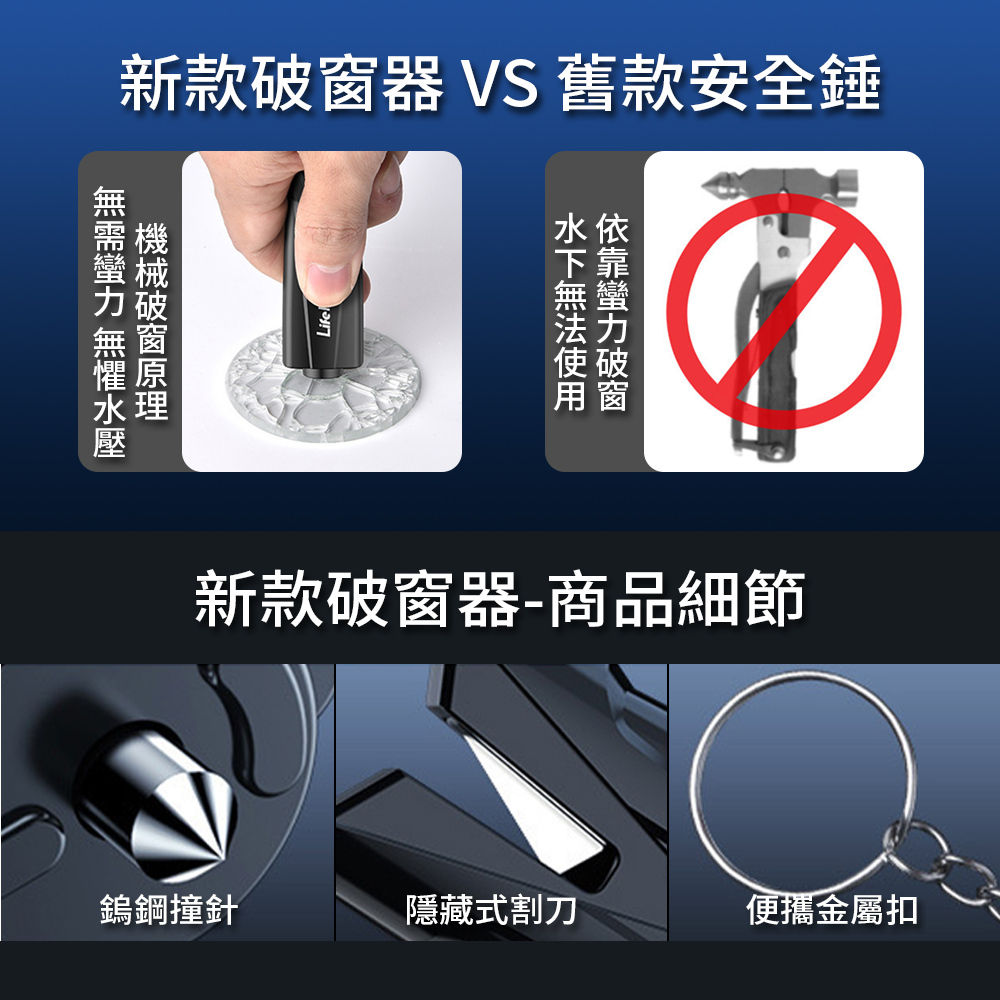 新款破窗器 VS 舊款安全錘

機械破窗原理
無需蠻力 無懼水壓

Life

依靠蠻力破窗
水下無法使用

新款破窗器-商品細節

鎢鋼撞針

隱藏式割刀

便攜金屬扣