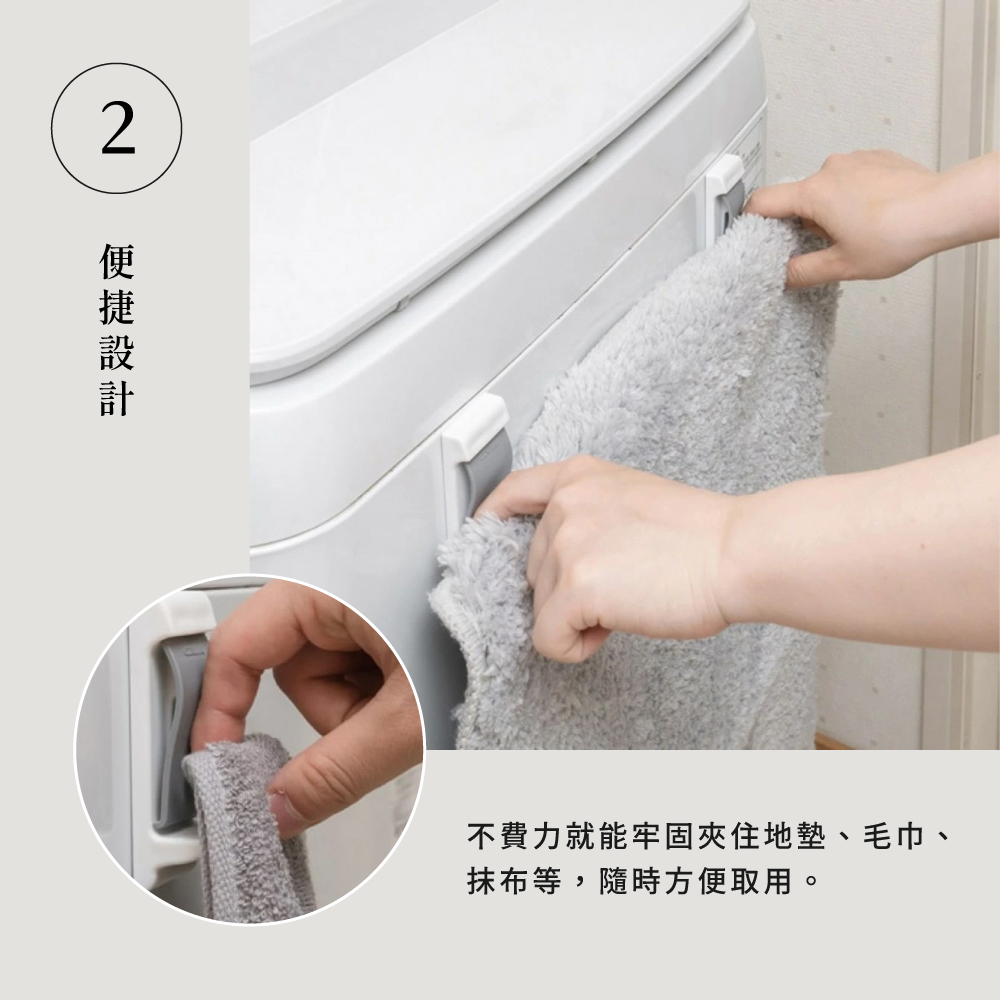 2

便捷設計

不費力就能牢固夾住地墊、毛巾、抹布等，隨時方便取用。