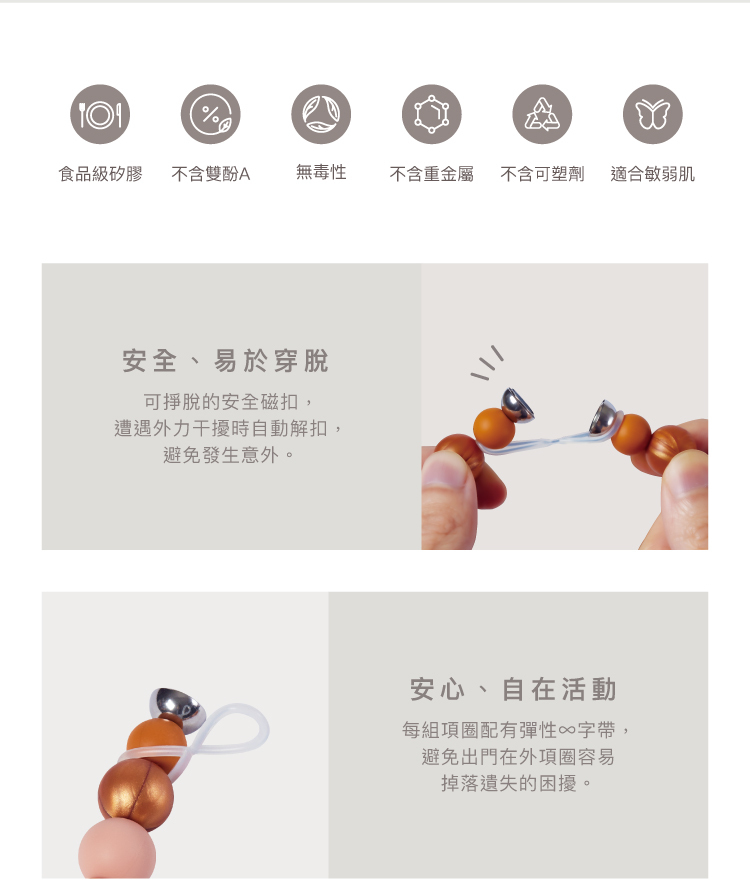 食品級矽膠　不含雙酚A　無毒性　不含重金屬　不含可塑劑　適合敏弱肌

安全、易於穿脫

可掙脫的安全磁扣，遭遇外力干擾時自動解扣，避免發生意外。

安心、自在活動

每組項圈配有彈性∞字帶，避免出門在外項圈容易掉落遺失的困擾。