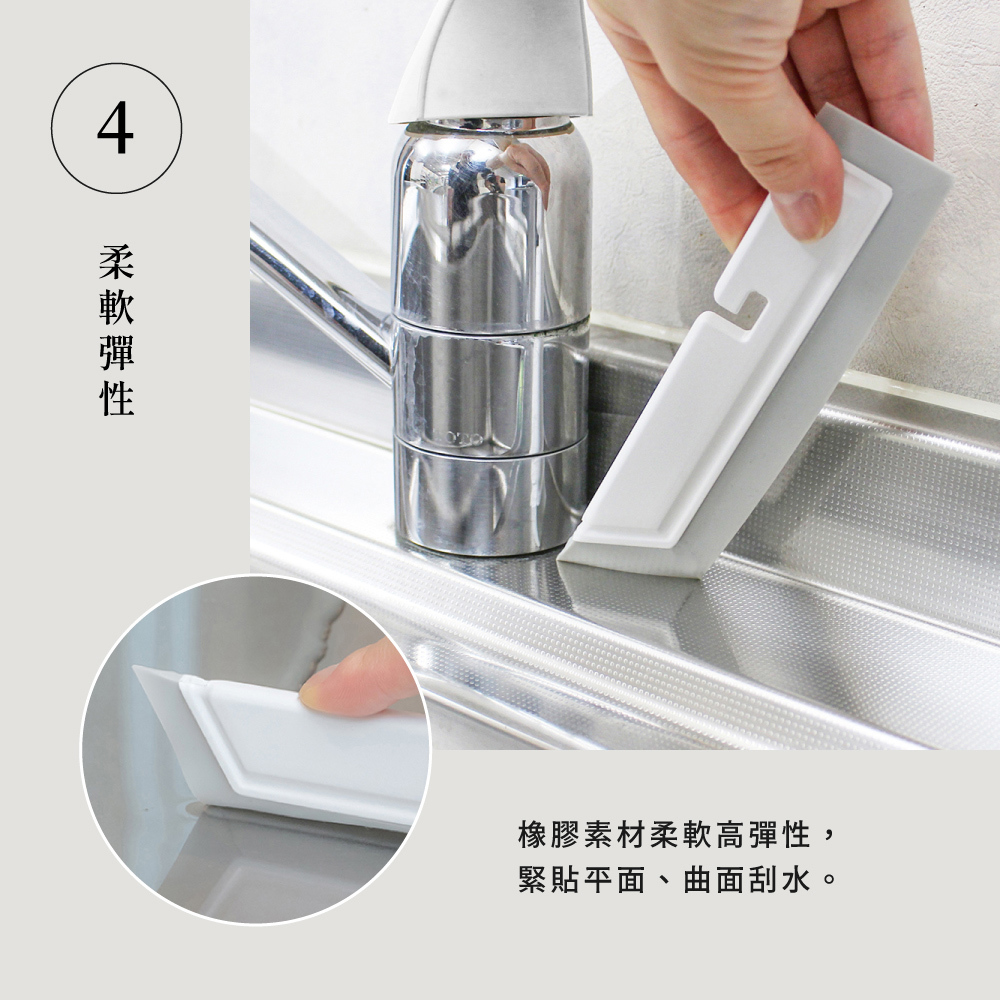 4

柔軟彈性

橡膠素材柔軟高彈性，
緊貼平面、曲面刮水。