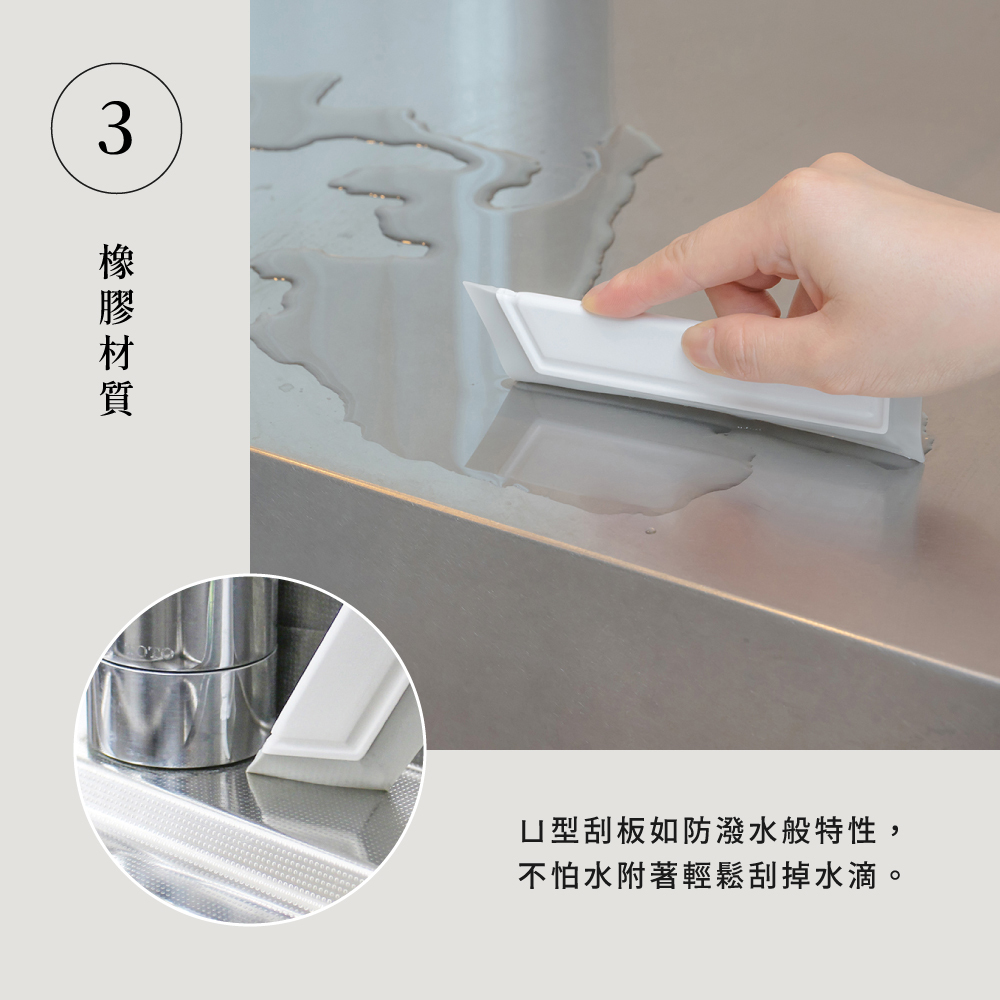 3

橡膠材質

ㄩ型刮板如防潑水般特性，
不怕水附著輕鬆刮掉水滴。