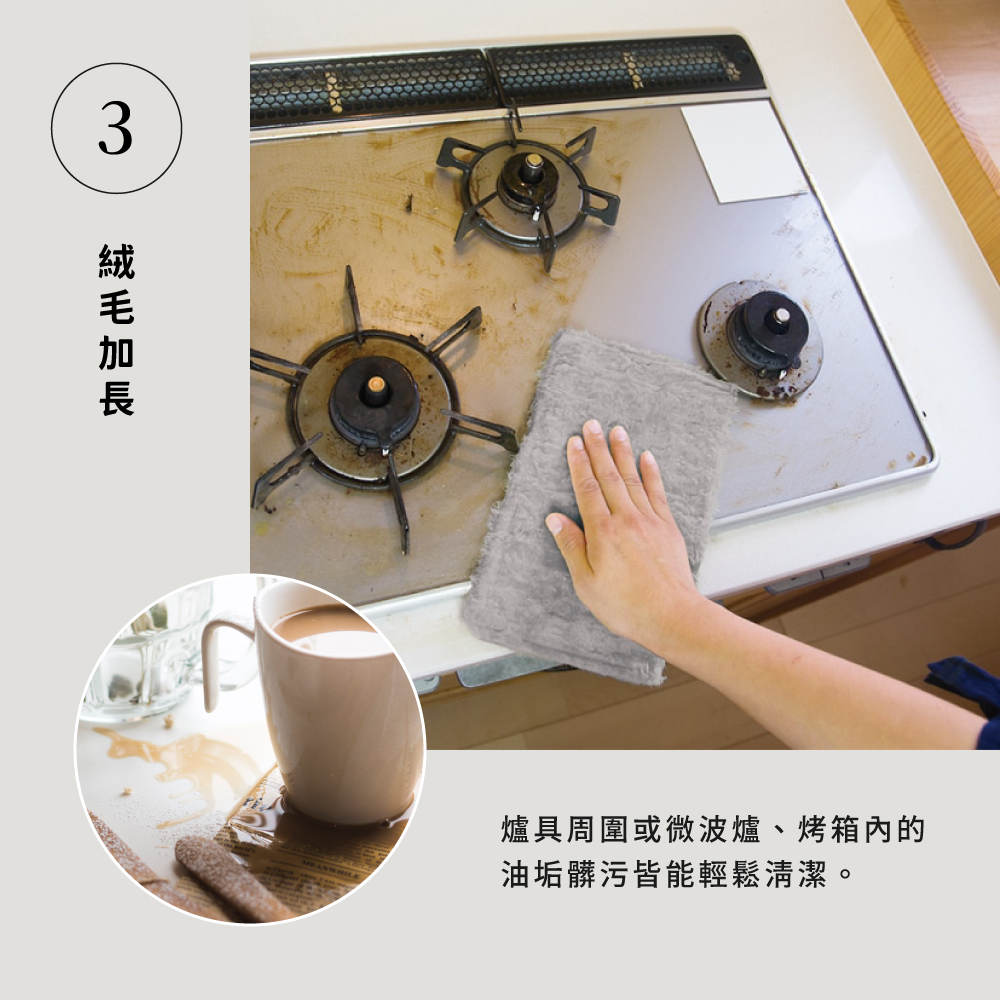 3

絨毛加長

爐具周圍或微波爐、烤箱內的油垢髒污皆能輕鬆清潔。