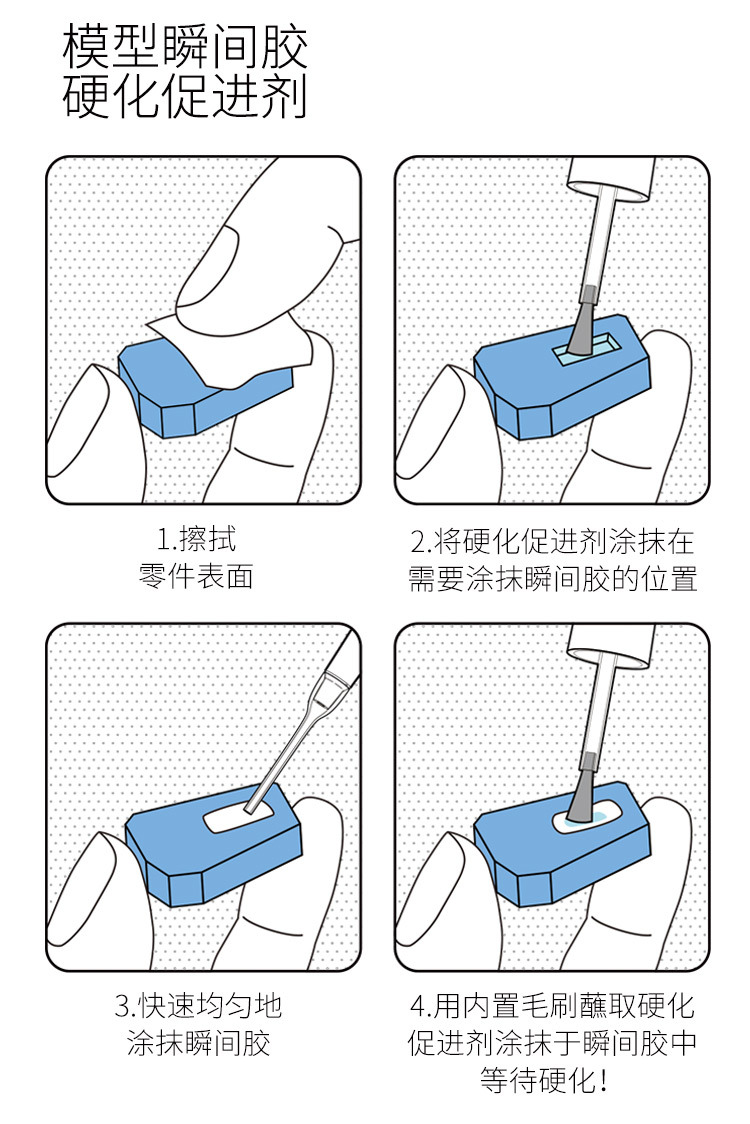 模型瞬间胶
硬化促进剂

1.擦拭
零件表面

2.将硬化促进剂涂抹在
需要涂抹瞬间胶的位置

3.快速均匀地
涂抹瞬间胶

4.用内置毛刷蘸取硬化
促进剂涂抹于瞬间胶中
等待硬化！