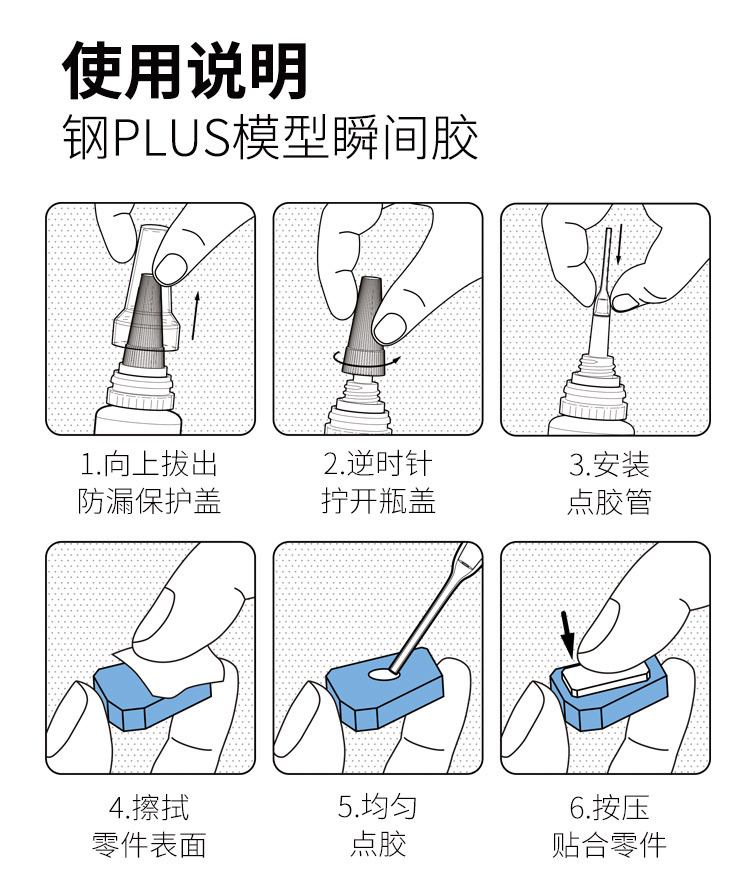 使用说明
钢PLUS模型瞬间胶

1.向上拔出
防漏保护盖

2.逆时针
拧开瓶盖

3.安装
点胶管

4.擦拭
零件表面

5.均匀
点胶

6.按压
贴合零件