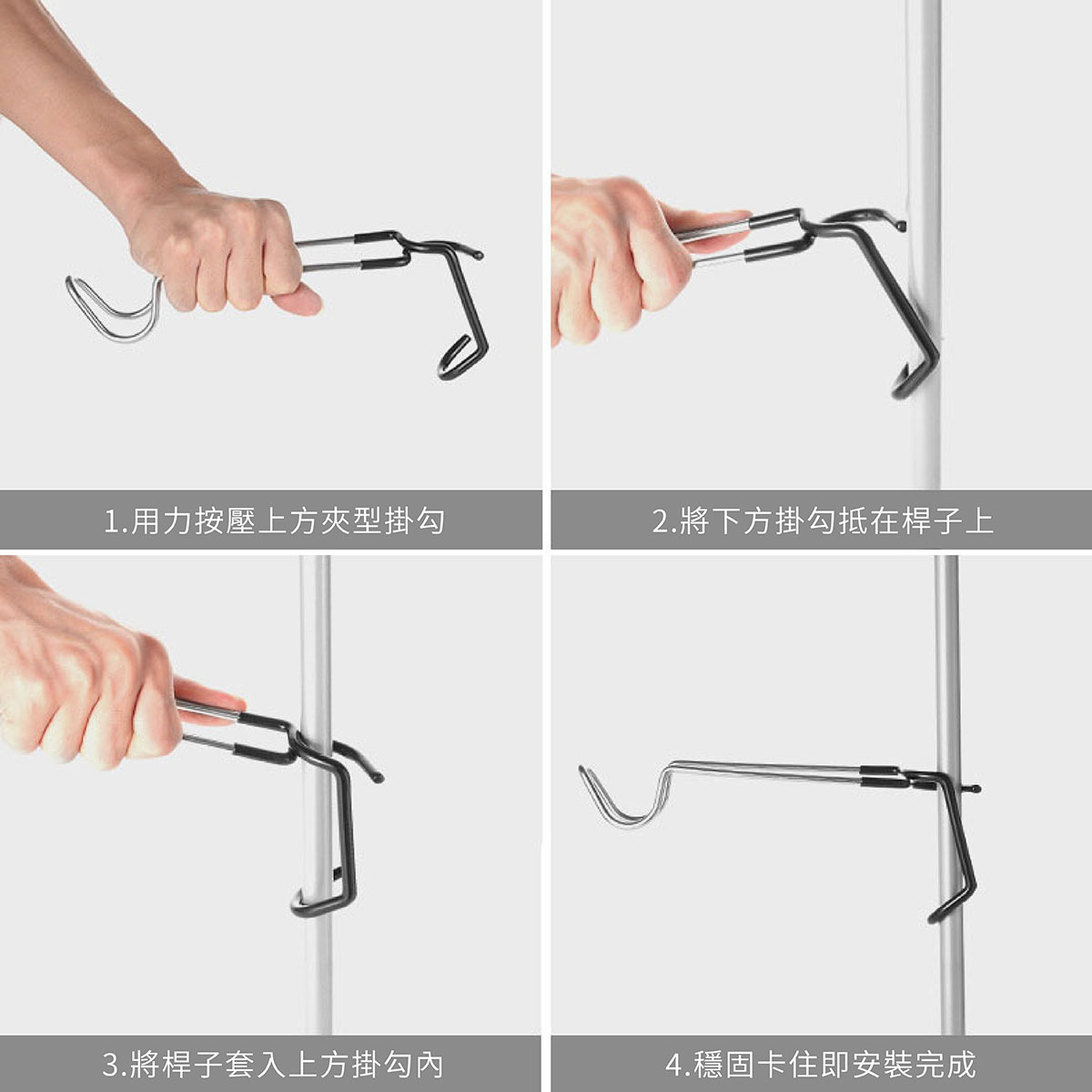 1.用力按壓上方夾型掛勾

2.將下方掛勾抵在桿子上

3.將桿子套入上方掛勾內

4.穩固卡住即安裝完成