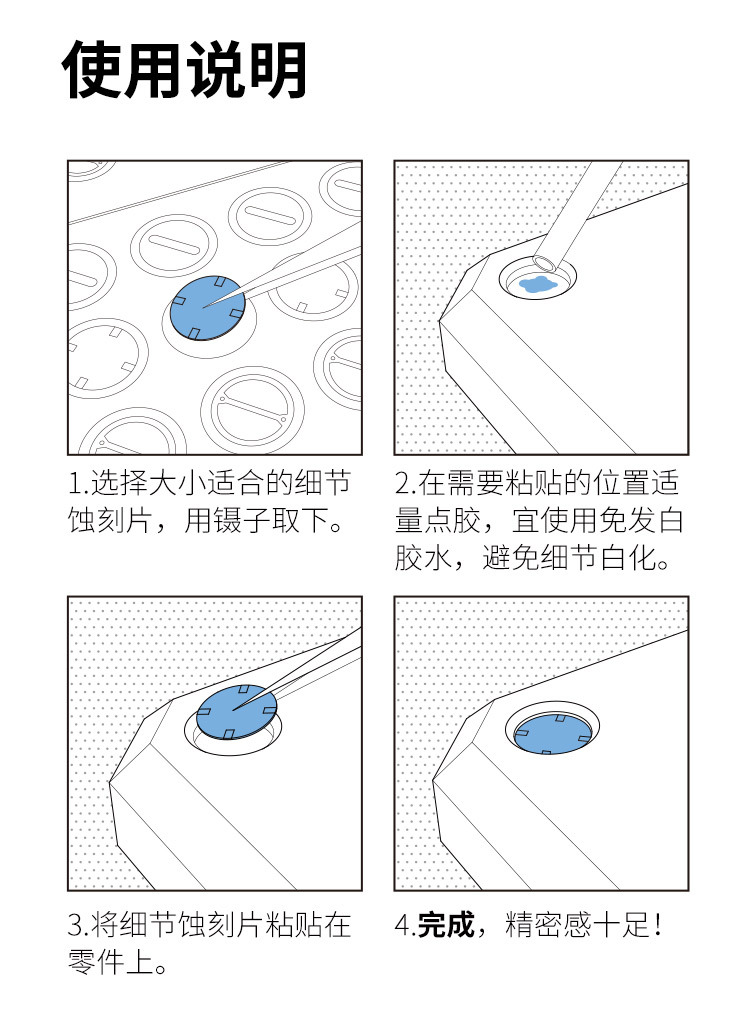 使用说明

1.选择大小适合的细节蚀刻片，用镊子取下。

2.在需要粘贴的位置适量点胶，宜使用免发白胶水，避免细节白化。

3.将细节蚀刻片粘贴在零件上。

4.完成，精密感十足！